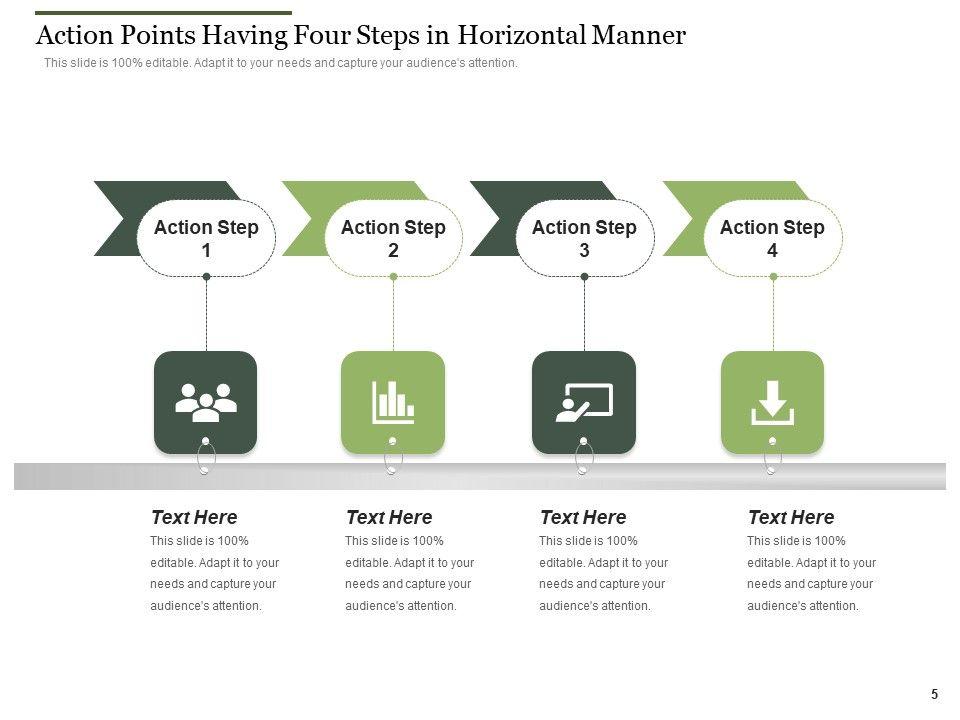 Action Points Having Four Steps in Horizontal Manner

This slide is 100% editable. Adapt it to your needs and capture your audience's attention.

Action Step 1

Action Step 2

Action Step 3

Action Step 4

Text Here

This slide is 100% editable. Adapt it to your needs and capture your audience's attention.

Text Here

This slide is 100% editable. Adapt it to your needs and capture your audience's attention.

Text Here

This slide is 100% editable. Adapt it to your needs and capture your audience's attention.

Text Here

This slide is 100% editable. Adapt it to your needs and capture your audience's attention.

5