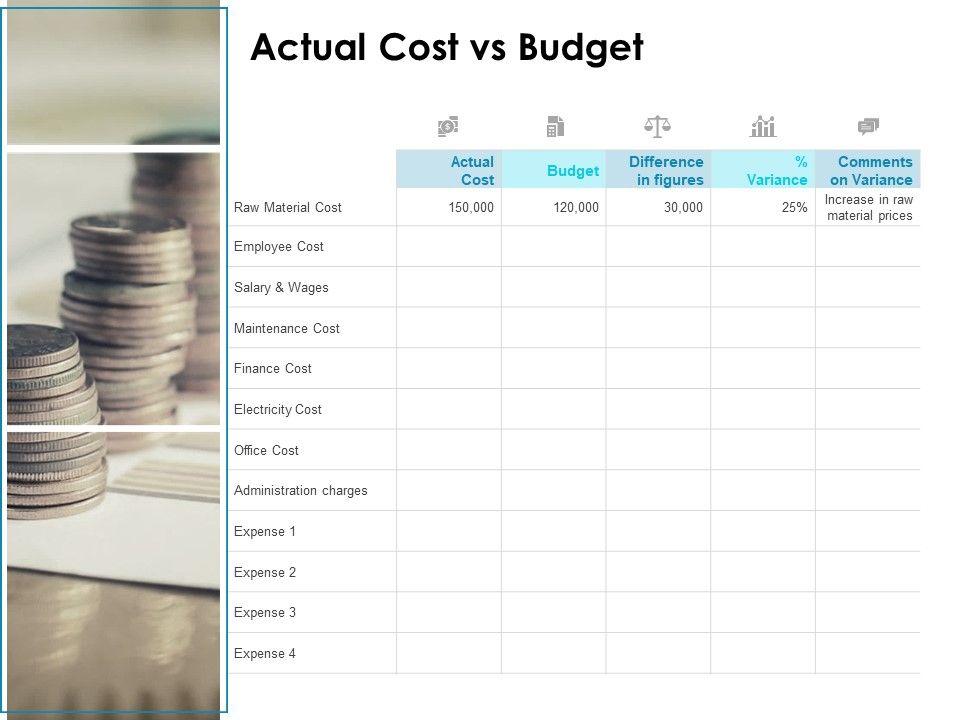 Actual Cost vs Budget

| | Actual Cost | Budget | Difference in figures | % Variance | Comments on Variance |
|---|---|---|---|---|---|
| Raw Material Cost | 150,000 | 120,000 | 30,000 | 25% | Increase in raw material prices |
| Employee Cost | | | | | |
| Salary & Wages | | | | | |
| Maintenance Cost | | | | | |
| Finance Cost | | | | | |
| Electricity Cost | | | | | |
| Office Cost | | | | | |
| Administration charges | | | | | |
| Expense 1 | | | | | |
| Expense 2 | | | | | |
| Expense 3 | | | | | |
| Expense 4 | | | | | |