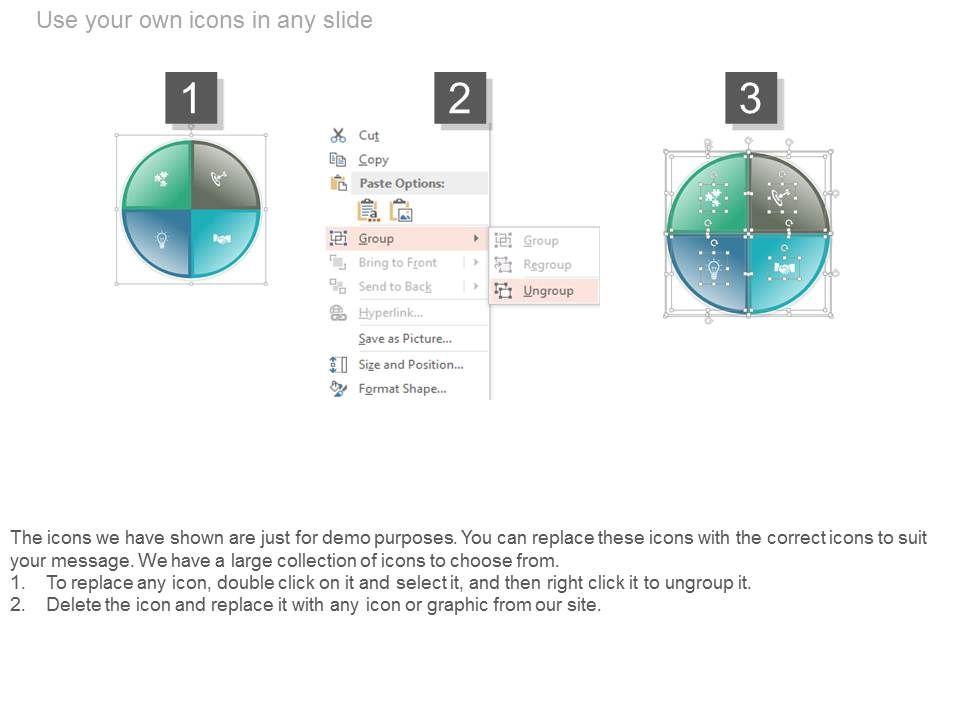 Use your own icons in any slide

1

2

Cut
Copy
Paste Options:
Group
Bring to Front
Send to Back
Hyperlink...
Save as Picture...
Size and Position...
Format Shape...

Group
Regroup
Ungroup

3

The icons we have shown are just for demo purposes. You can replace these icons with the correct icons to suit your message. We have a large collection of icons to choose from.
1. To replace any icon, double click on it and select it, and then right click it to ungroup it.
2. Delete the icon and replace it with any icon or graphic from our site.