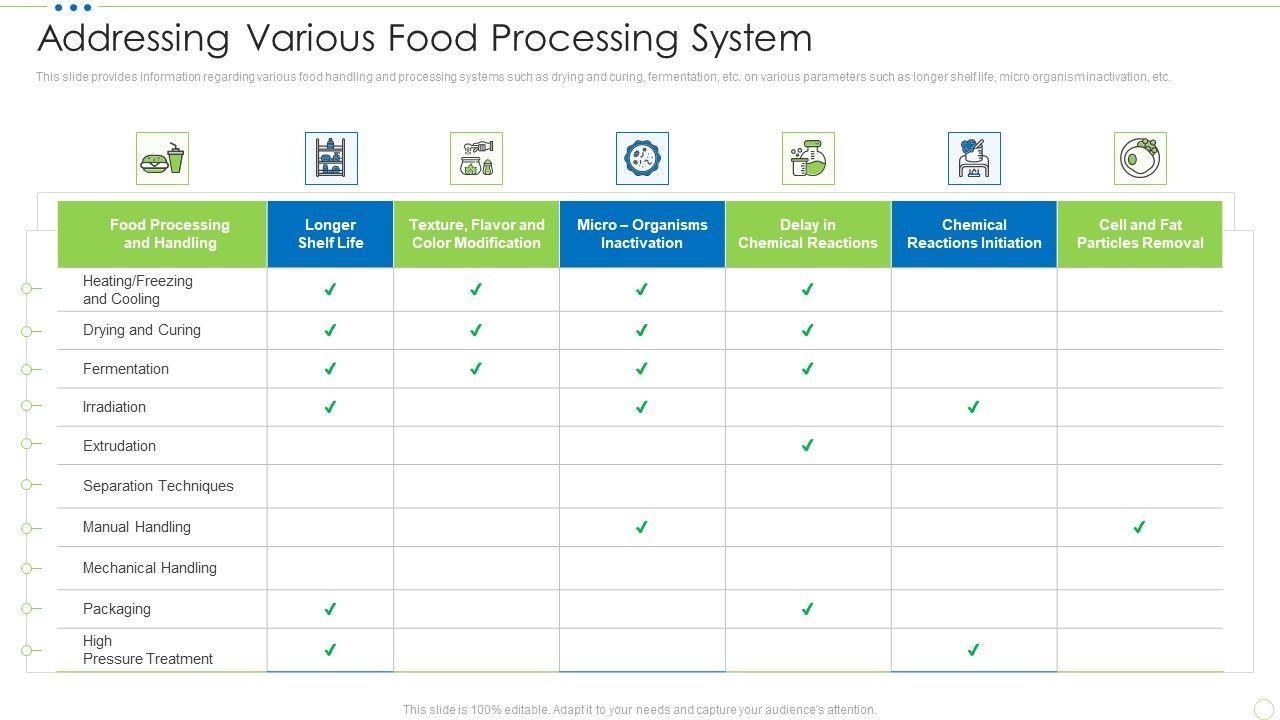 Addressing Various Food Processing System

This slide provides information regarding various food handling and processing systems such as drying and curing, fermentation, etc. on various parameters such as longer shelf life, micro organism inactivation, etc.

| Food Processing and Handling | Longer Shelf Life | Texture, Flavor and Color Modification | Micro – Organisms Inactivation | Delay in Chemical Reactions | Chemical Reactions Initiation | Cell and Fat Particles Removal |
|---|---|---|---|---|---|---|
| Heating/Freezing and Cooling | ✓ | ✓ | ✓ | ✓ | | |
| Drying and Curing | ✓ | ✓ | ✓ | ✓ | | |
| Fermentation | ✓ | ✓ | ✓ | ✓ | | |
| Irradiation | ✓ | | ✓ | | ✓ | |
| Extrudation | | | | ✓ | | |
| Separation Techniques | | | | | | |
| Manual Handling | | | ✓ | | | ✓ |
| Mechanical Handling | | | | | | |
| Packaging | ✓ | | | ✓ | | |
| High Pressure Treatment | ✓ | | | | ✓ | |

This slide is 100% editable. Adapt it to your needs and capture your audience's attention.