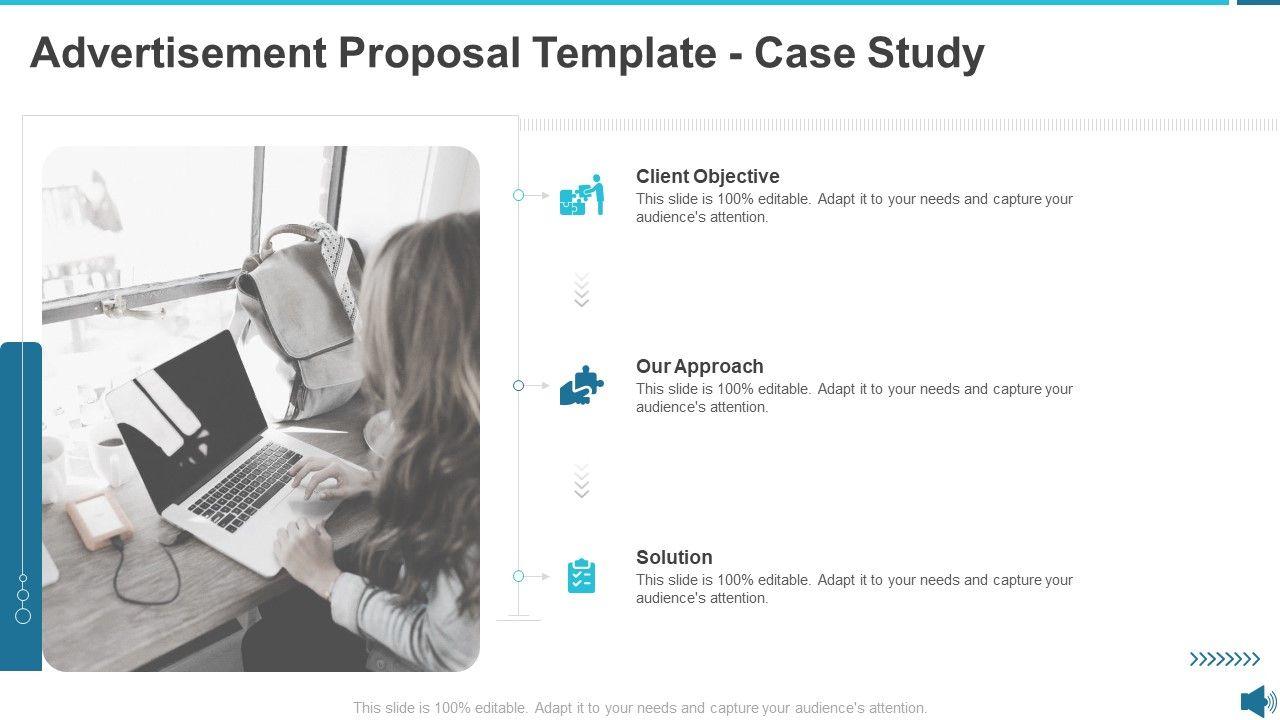 Advertisement Proposal Template - Case Study

Client Objective
This slide is 100% editable. Adapt it to your needs and capture your audience's attention.

Our Approach
This slide is 100% editable. Adapt it to your needs and capture your audience's attention.

Solution
This slide is 100% editable. Adapt it to your needs and capture your audience's attention.

This slide is 100% editable. Adapt it to your needs and capture your audience's attention.