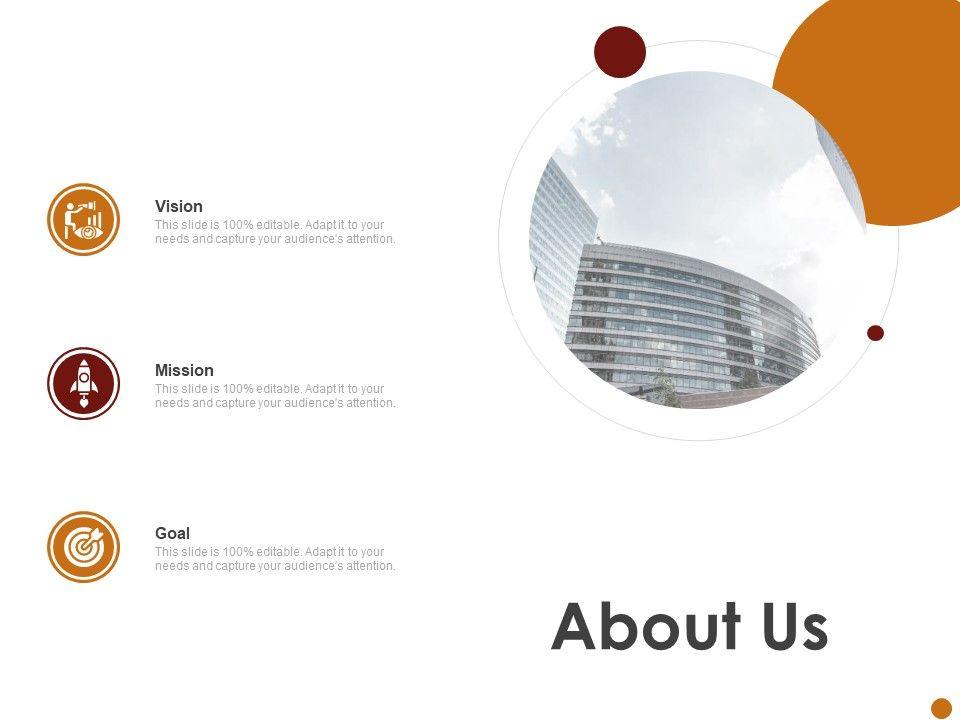 Vision
This slide is 100% editable. Adapt it to your needs and capture your audience's attention.

Mission
This slide is 100% editable. Adapt it to your needs and capture your audience's attention.

Goal
This slide is 100% editable. Adapt it to your needs and capture your audience's attention.

About Us