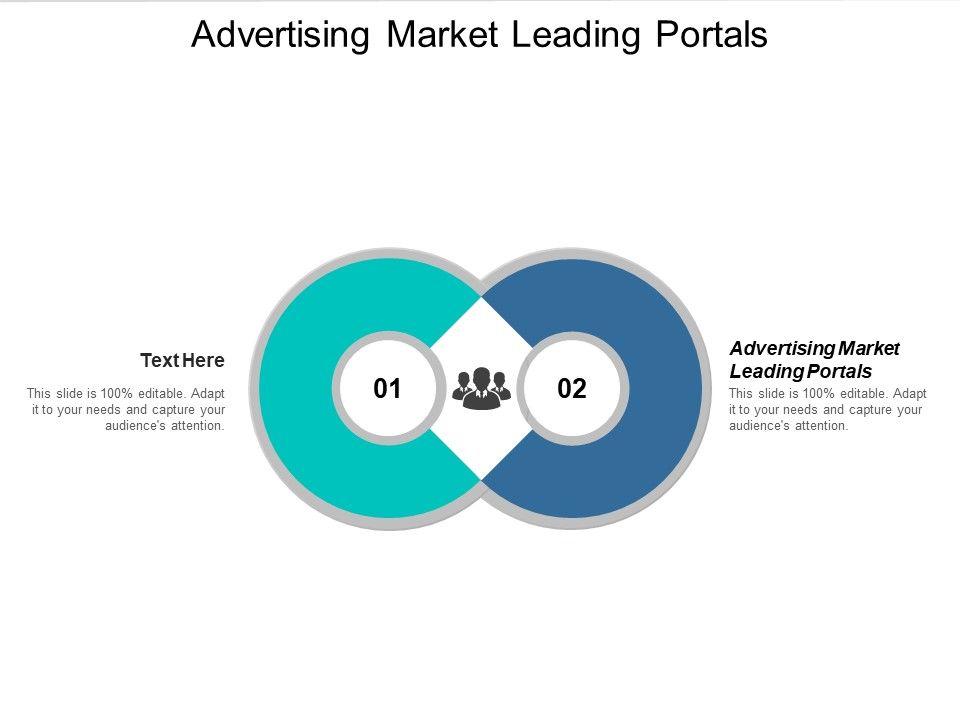 Advertising Market Leading Portals

Text Here

This slide is 100% editable. Adapt it to your needs and capture your audience's attention.

01

02

Advertising Market Leading Portals

This slide is 100% editable. Adapt it to your needs and capture your audience's attention.