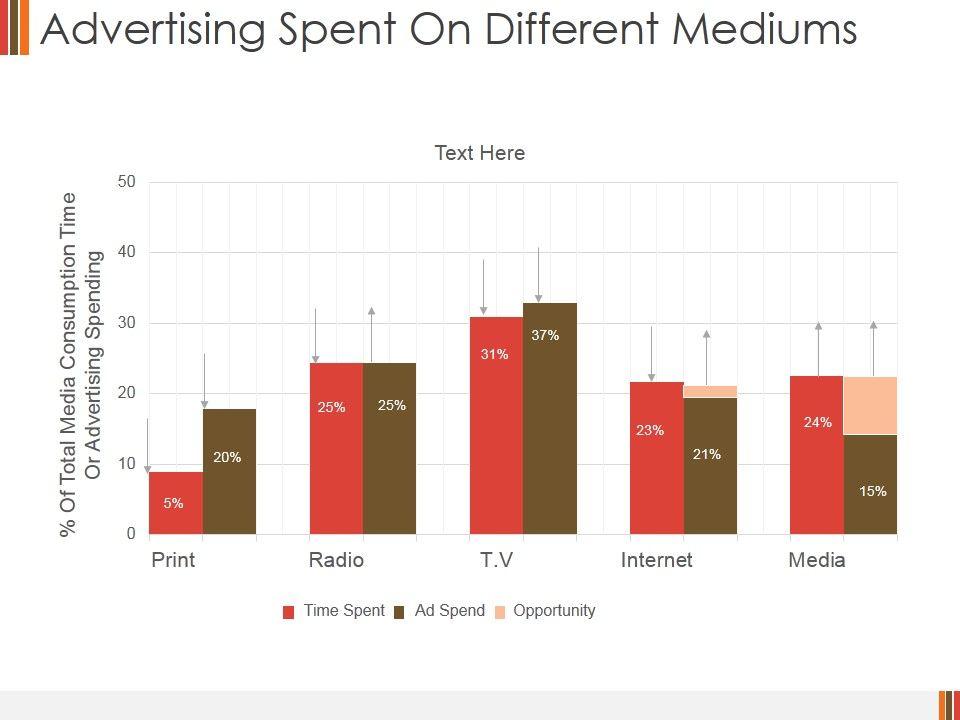 Advertising Spent On Different Mediums

Text Here

% Of Total Media Consumption Time Or Advertising Spending

50
40
30
20
10
0

5%
20%
25%
25%
31%
37%
23%
21%
24%
15%

Print
Radio
T.V
Internet
Media

Time Spent
Ad Spend
Opportunity