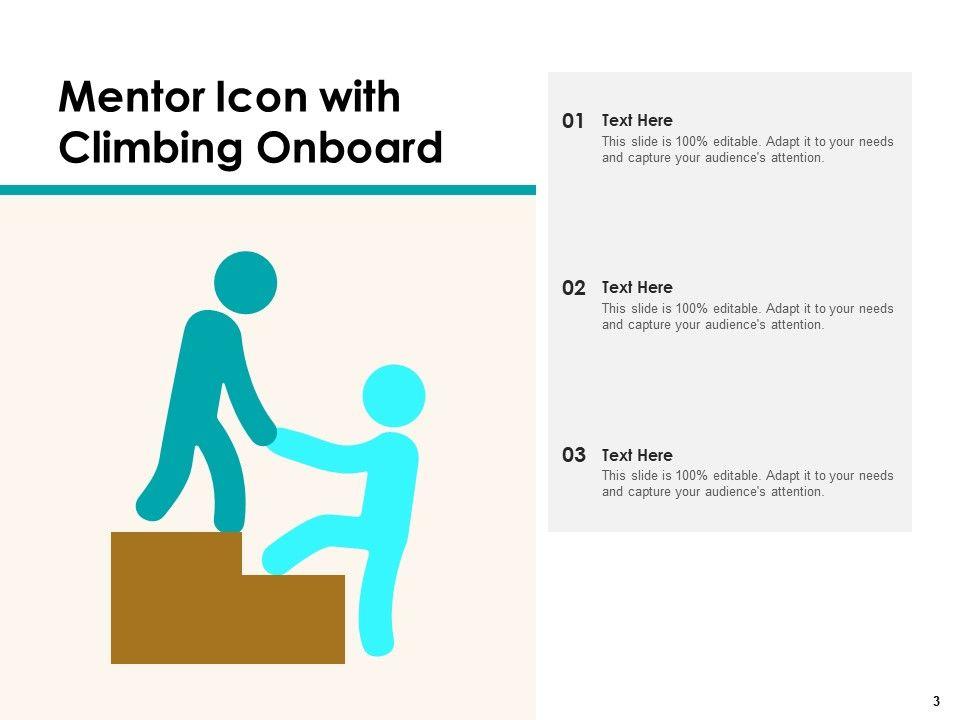 Mentor Icon with Climbing Onboard

01 Text Here
This slide is 100% editable. Adapt it to your needs and capture your audience's attention.

02 Text Here
This slide is 100% editable. Adapt it to your needs and capture your audience's attention.

03 Text Here
This slide is 100% editable. Adapt it to your needs and capture your audience's attention.

3