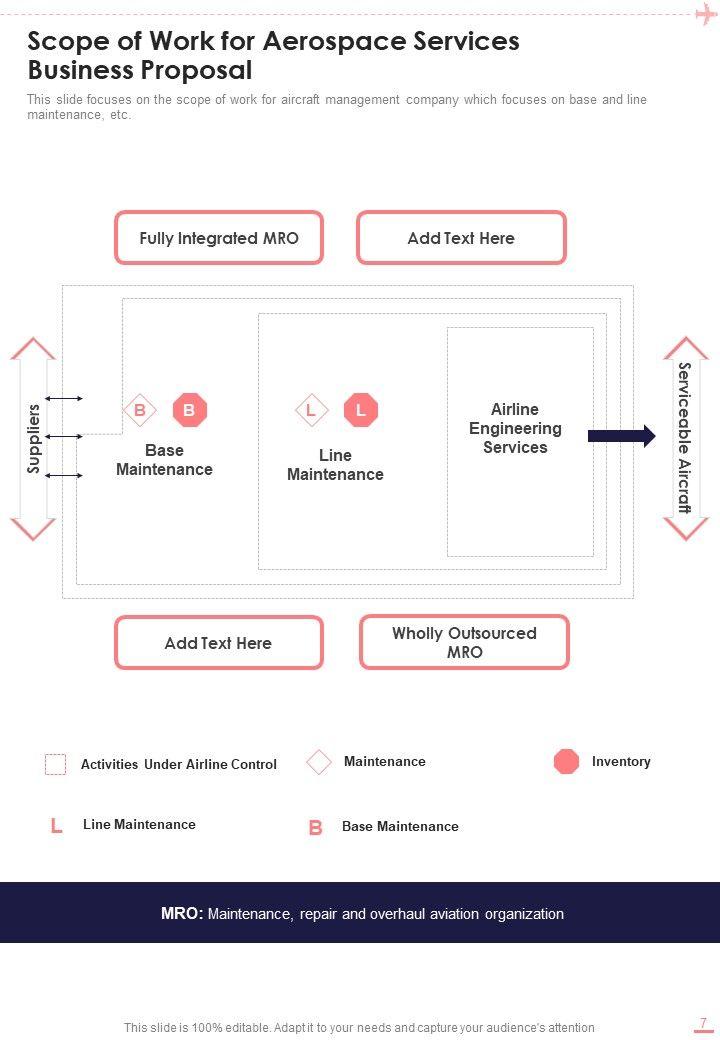 Scope of Work for Aerospace Services Business Proposal

This slide focuses on the scope of work for aircraft management company which focuses on base and line maintenance, etc.

Fully Integrated MRO

Add Text Here

Suppliers

B B
Base Maintenance

L L
Line Maintenance

Airline Engineering Services

Serviceable Aircraft

Add Text Here

Wholly Outsourced MRO

Activities Under Airline Control

Maintenance

Inventory

L Line Maintenance

B Base Maintenance

MRO: Maintenance, repair and overhaul aviation organization

This slide is 100% editable. Adapt it to your needs and capture your audience's attention

7