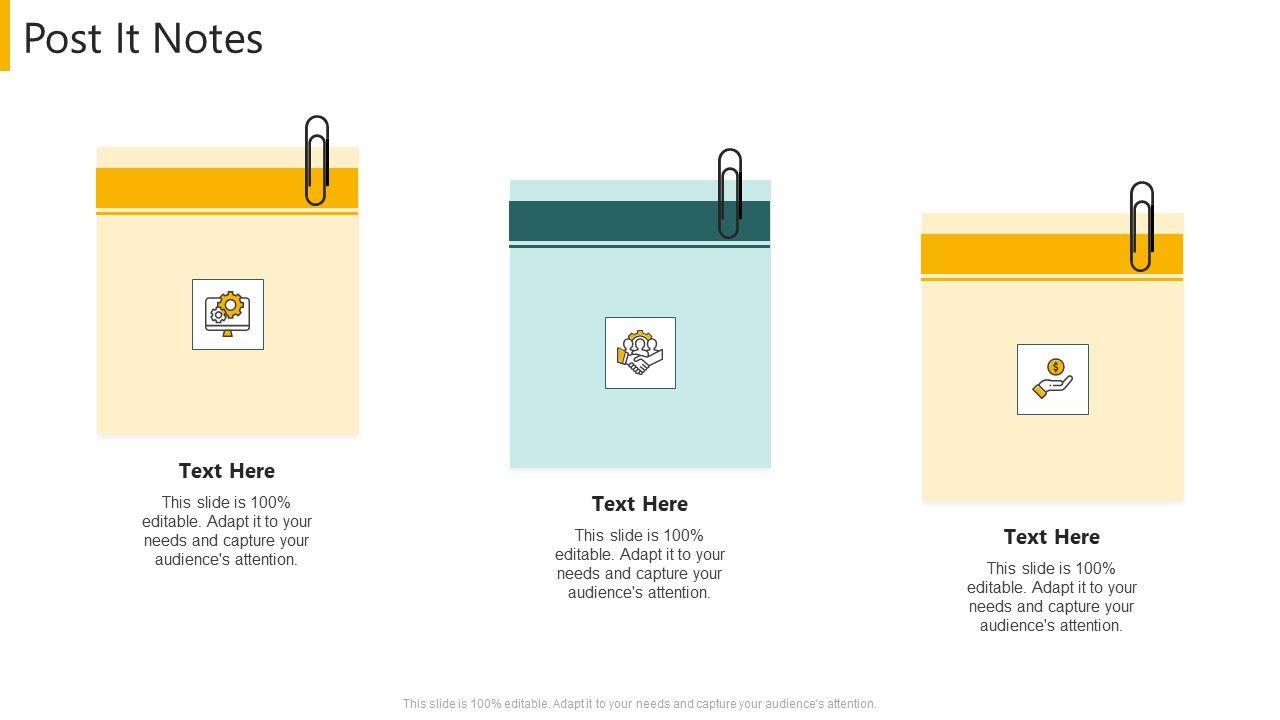 Post It Notes

Text Here

This slide is 100% editable. Adapt it to your needs and capture your audience's attention.

Text Here

This slide is 100% editable. Adapt it to your needs and capture your audience's attention.

Text Here

This slide is 100% editable. Adapt it to your needs and capture your audience's attention.

This slide is 100% editable. Adapt it to your needs and capture your audience's attention.