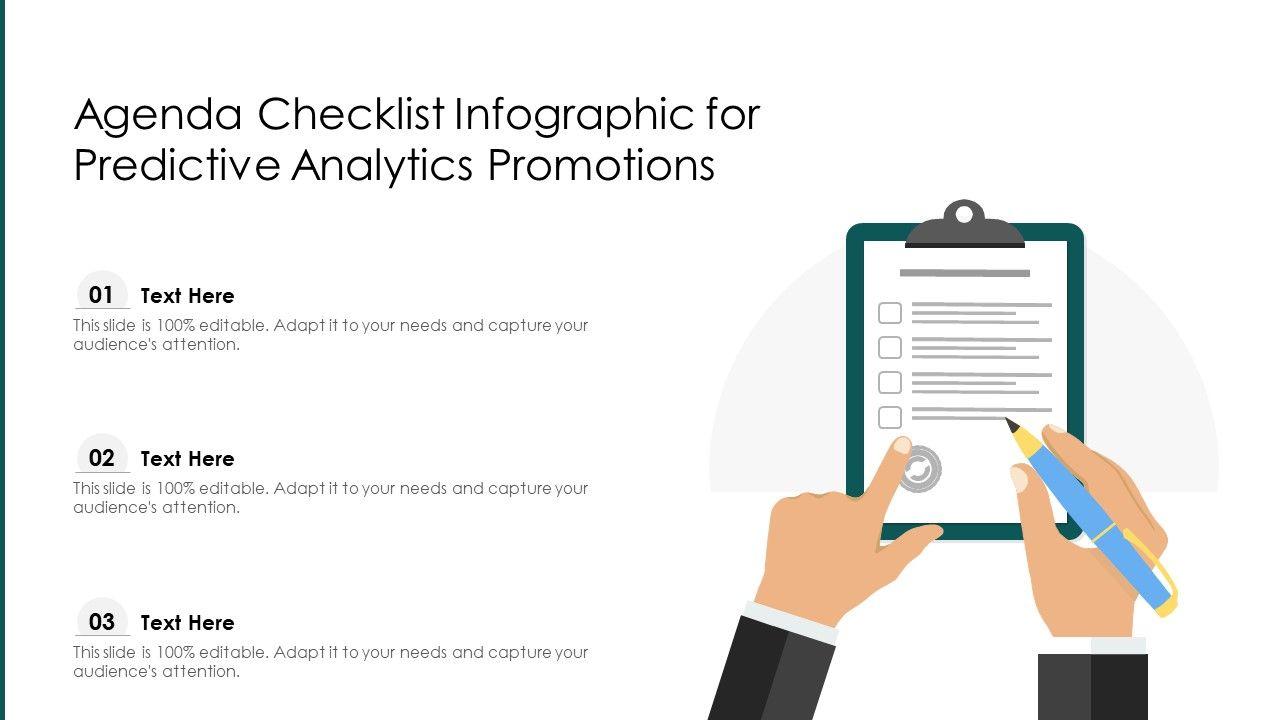 Agenda Checklist Infographic for Predictive Analytics Promotions

01 Text Here
This slide is 100% editable. Adapt it to your needs and capture your audience's attention.

02 Text Here
This slide is 100% editable. Adapt it to your needs and capture your audience's attention.

03 Text Here
This slide is 100% editable. Adapt it to your needs and capture your audience's attention.