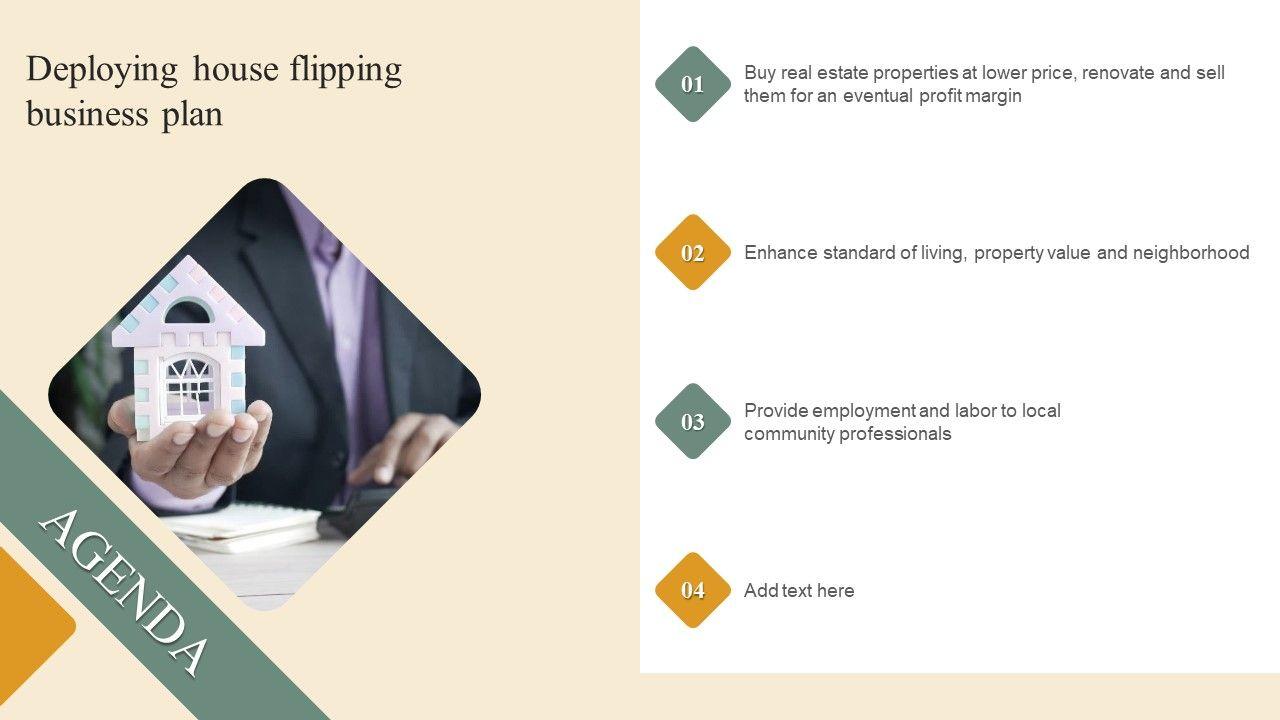 Deploying house flipping business plan

AGENDA

01 Buy real estate properties at lower price, renovate and sell them for an eventual profit margin

02 Enhance standard of living, property value and neighborhood

03 Provide employment and labor to local community professionals

04 Add text here