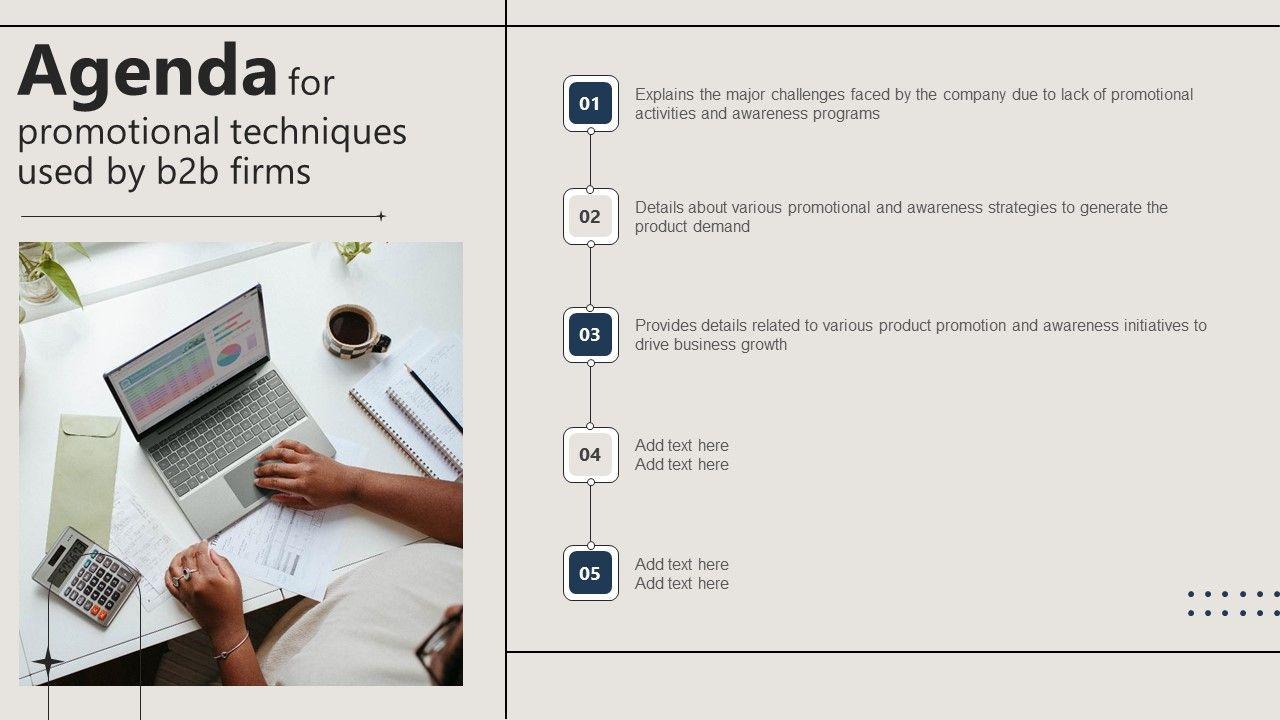 Agenda for promotional techniques used by b2b firms

01 Explains the major challenges faced by the company due to lack of promotional activities and awareness programs

02 Details about various promotional and awareness strategies to generate the product demand

03 Provides details related to various product promotion and awareness initiatives to drive business growth

04 Add text here
Add text here

05 Add text here
Add text here