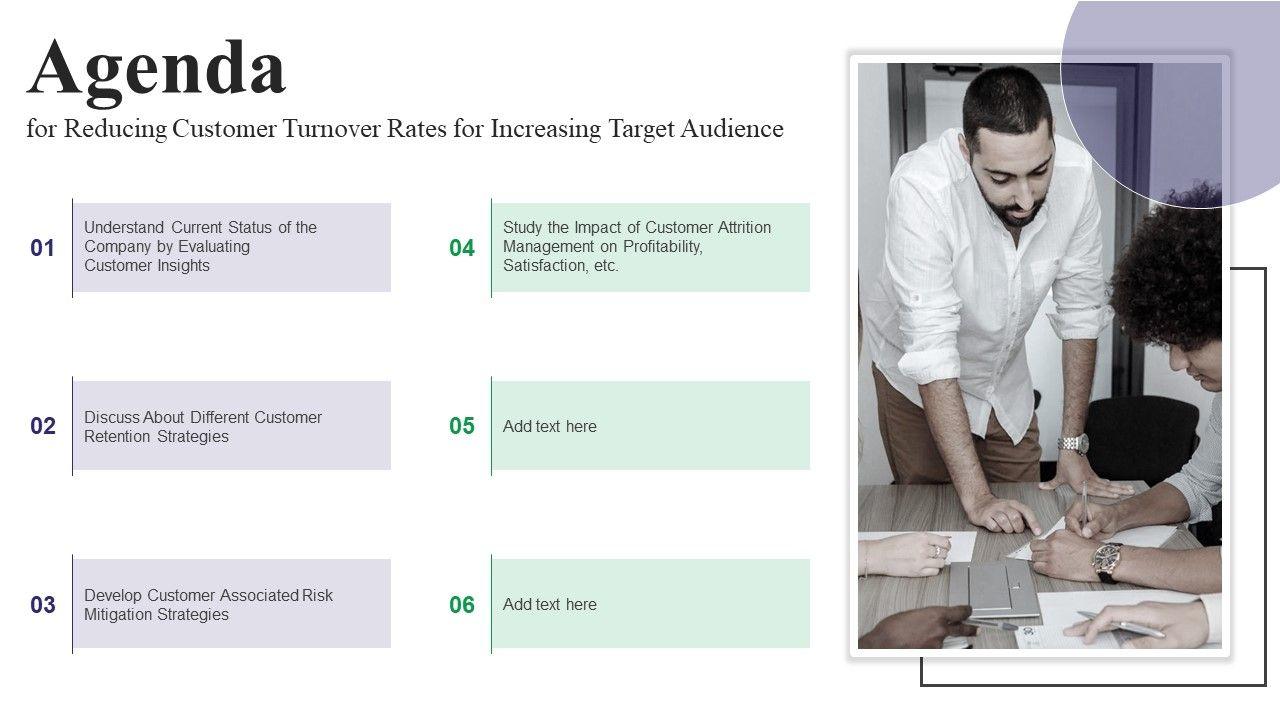 Agenda
for Reducing Customer Turnover Rates for Increasing Target Audience

01
Understand Current Status of the Company by Evaluating Customer Insights

02
Discuss About Different Customer Retention Strategies

03
Develop Customer Associated Risk Mitigation Strategies

04
Study the Impact of Customer Attrition Management on Profitability, Satisfaction, etc.

05
Add text here

06
Add text here