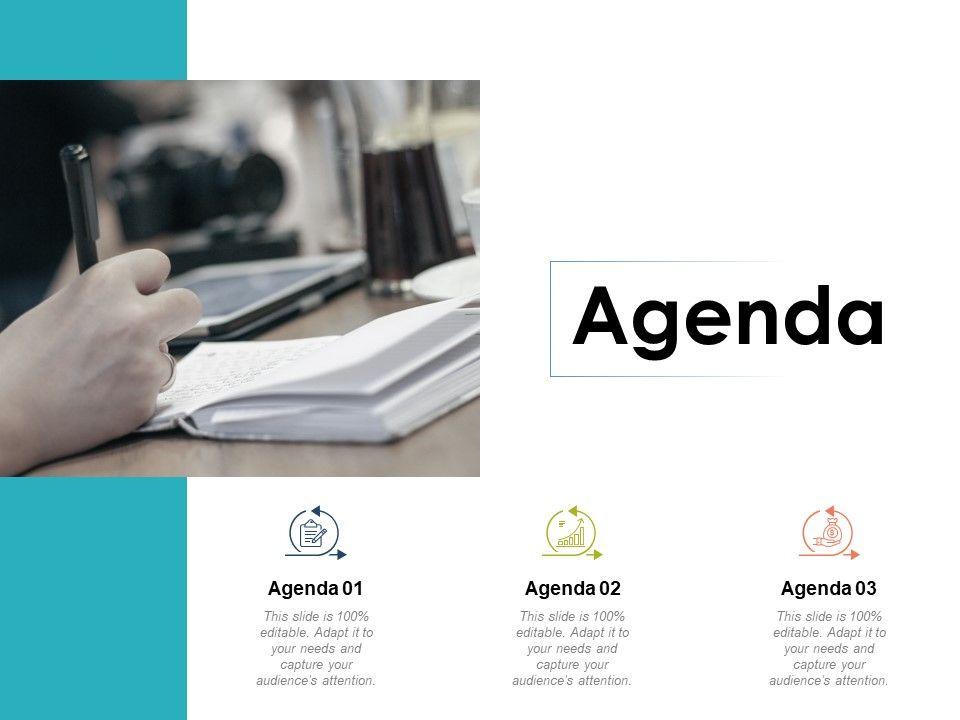 Agenda

Agenda 01

This slide is 100% editable. Adapt it to your needs and capture your audience's attention.

Agenda 02

This slide is 100% editable. Adapt it to your needs and capture your audience's attention.

Agenda 03

This slide is 100% editable. Adapt it to your needs and capture your audience's attention.