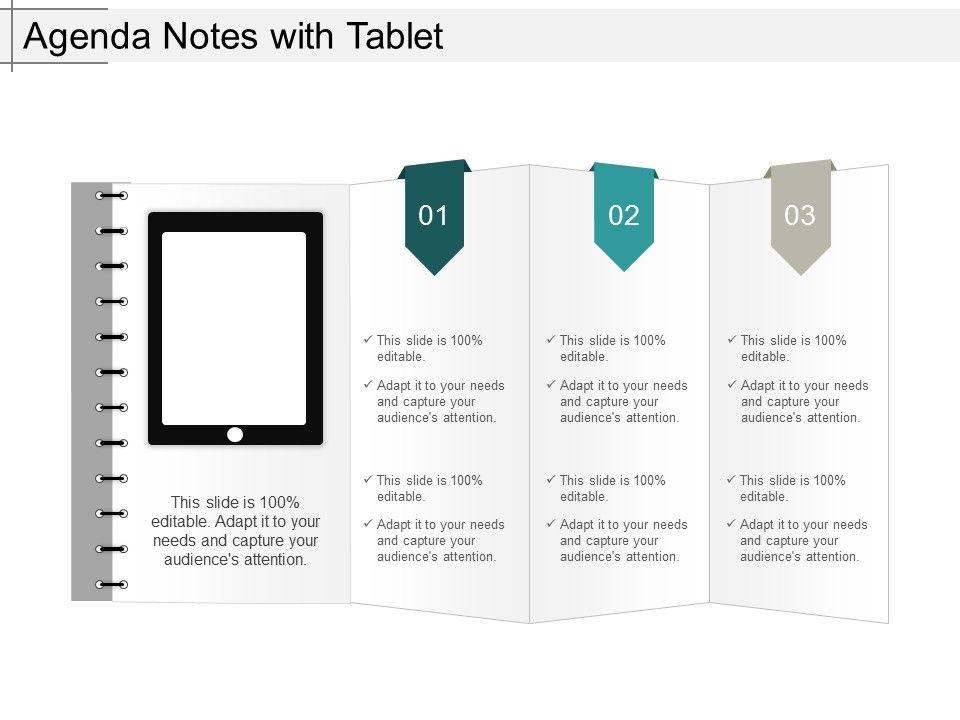 Agenda Notes with Tablet

This slide is 100% editable. Adapt it to your needs and capture your audience's attention.

01

✓ This slide is 100% editable.

✓ Adapt it to your needs and capture your audience's attention.

✓ This slide is 100% editable.

✓ Adapt it to your needs and capture your audience's attention.

02

✓ This slide is 100% editable.

✓ Adapt it to your needs and capture your audience's attention.

✓ This slide is 100% editable.

✓ Adapt it to your needs and capture your audience's attention.

03

✓ This slide is 100% editable.

✓ Adapt it to your needs and capture your audience's attention.

✓ This slide is 100% editable.

✓ Adapt it to your needs and capture your audience's attention.