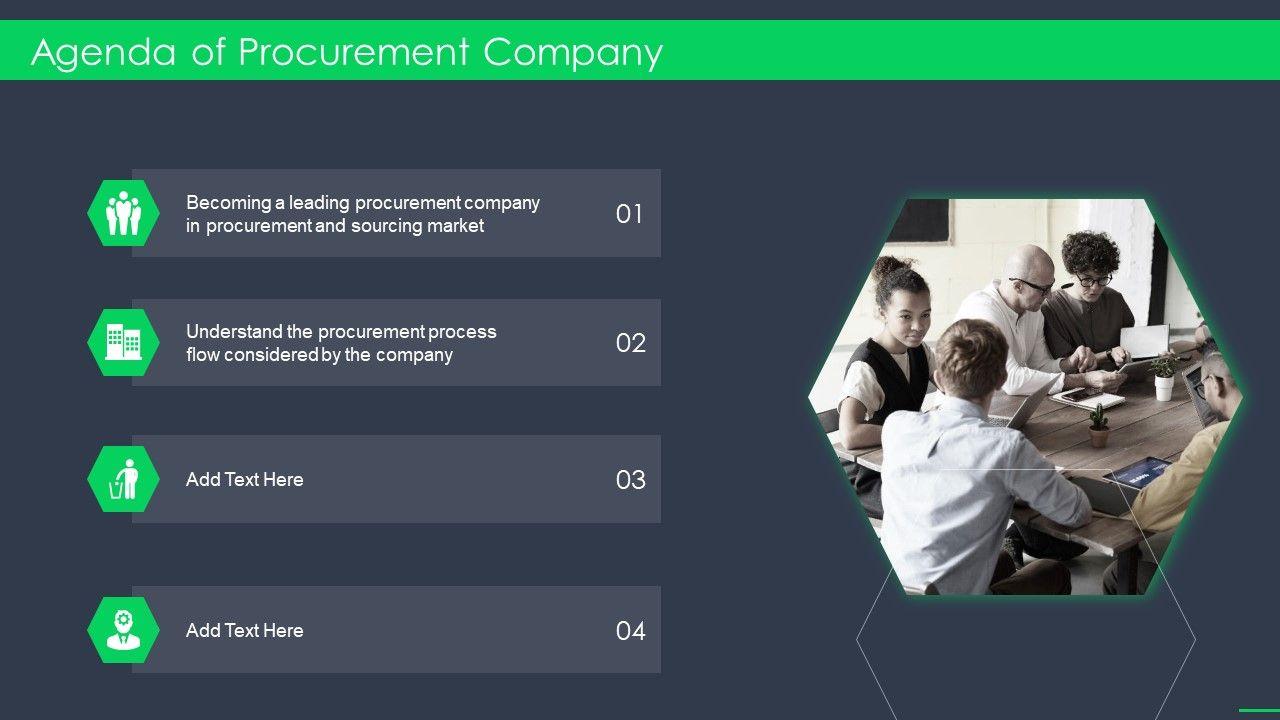 Agenda of Procurement Company

Becoming a leading procurement company in procurement and sourcing market

01

Understand the procurement process flow considered by the company

02

Add Text Here

03

Add Text Here

04