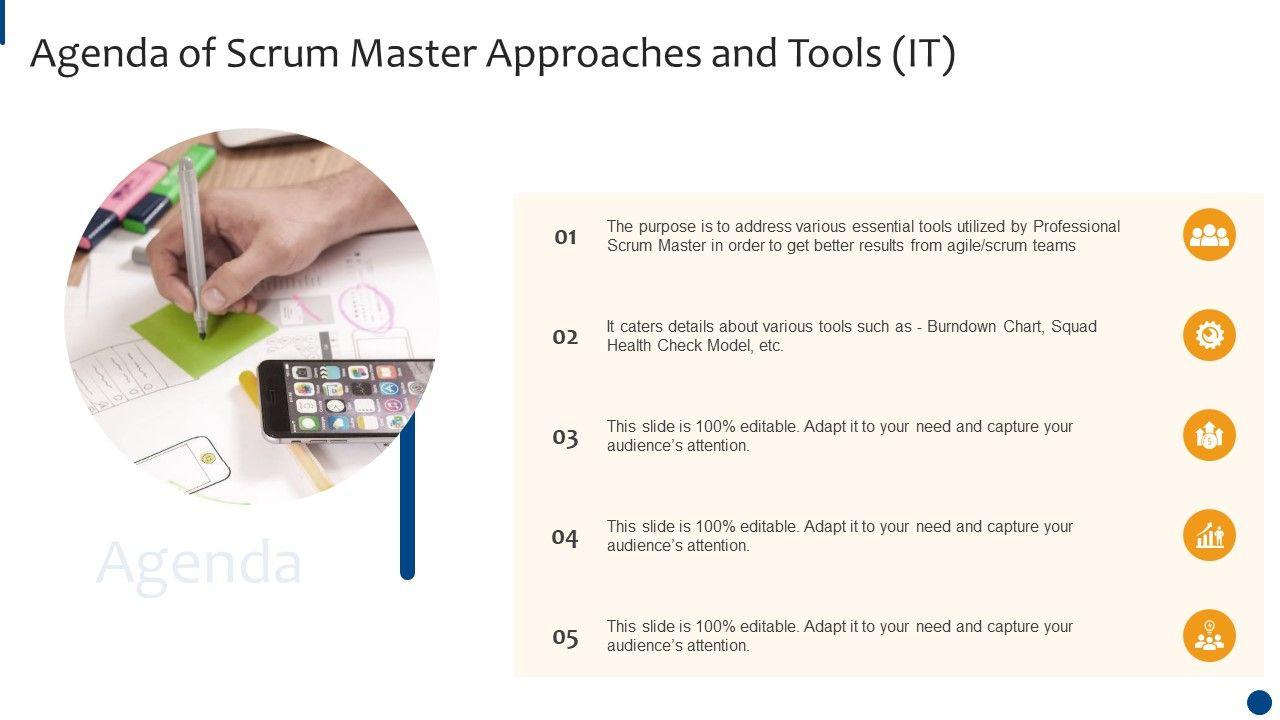 Agenda of Scrum Master Approaches and Tools (IT)

Agenda

01 The purpose is to address various essential tools utilized by Professional Scrum Master in order to get better results from agile/scrum teams

02 It caters details about various tools such as - Burndown Chart, Squad Health Check Model, etc.

03 This slide is 100% editable. Adapt it to your need and capture your audience's attention.

04 This slide is 100% editable. Adapt it to your need and capture your audience's attention.

05 This slide is 100% editable. Adapt it to your need and capture your audience's attention.