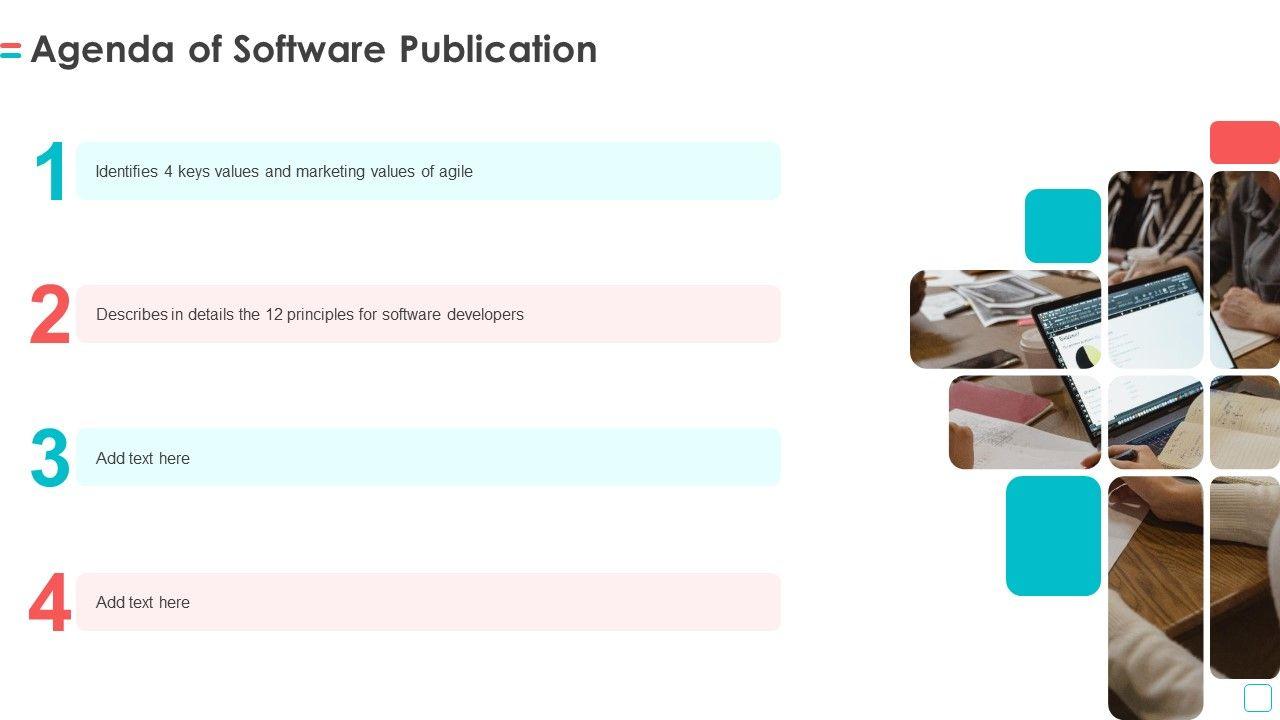 Agenda of Software Publication

1 Identifies 4 keys values and marketing values of agile

2 Describes in details the 12 principles for software developers

3 Add text here

4 Add text here