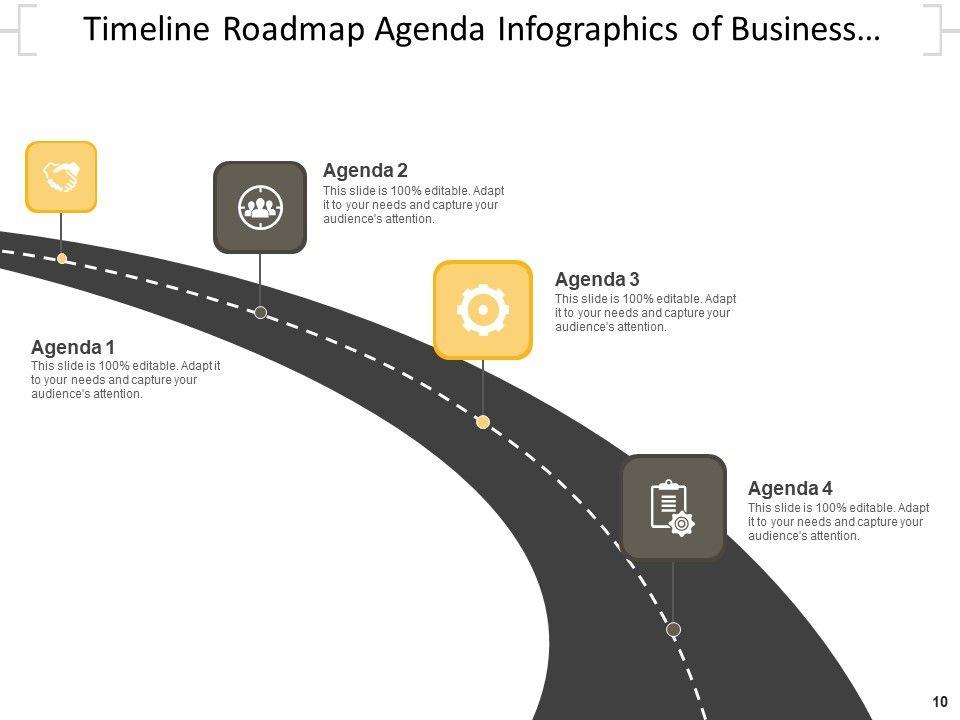 Timeline Roadmap Agenda Infographics of Business...

Agenda 1
This slide is 100% editable. Adapt it to your needs and capture your audience's attention.

Agenda 2
This slide is 100% editable. Adapt it to your needs and capture your audience's attention.

Agenda 3
This slide is 100% editable. Adapt it to your needs and capture your audience's attention.

Agenda 4
This slide is 100% editable. Adapt it to your needs and capture your audience's attention.

10