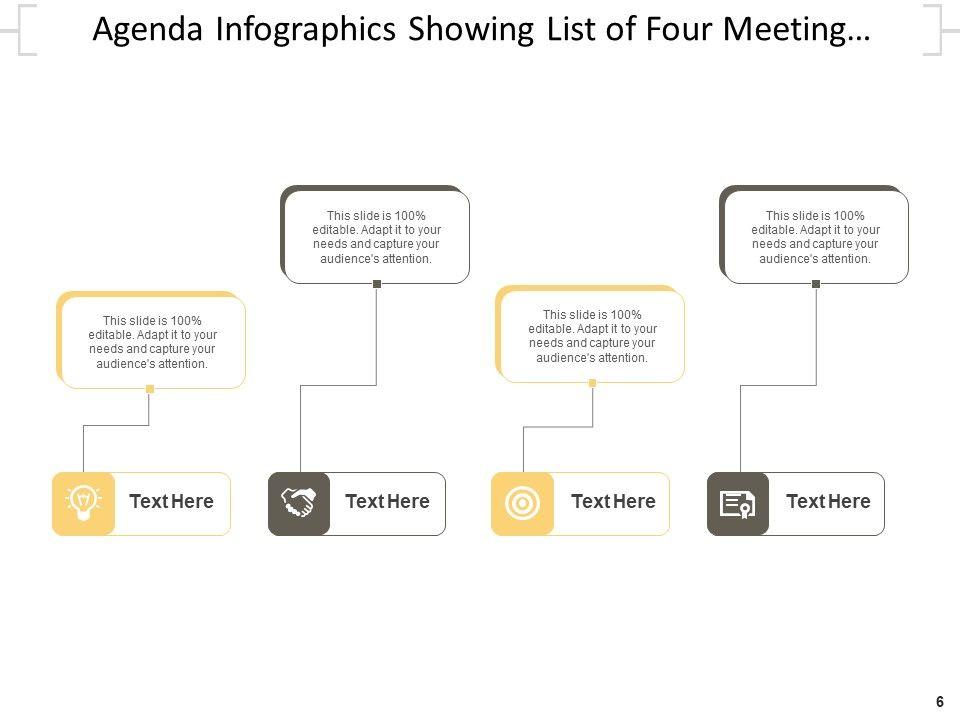 Agenda Infographics Showing List of Four Meeting…

This slide is 100% editable. Adapt it to your needs and capture your audience's attention.

This slide is 100% editable. Adapt it to your needs and capture your audience's attention.

This slide is 100% editable. Adapt it to your needs and capture your audience's attention.

This slide is 100% editable. Adapt it to your needs and capture your audience's attention.

Text Here

Text Here

Text Here

Text Here

6