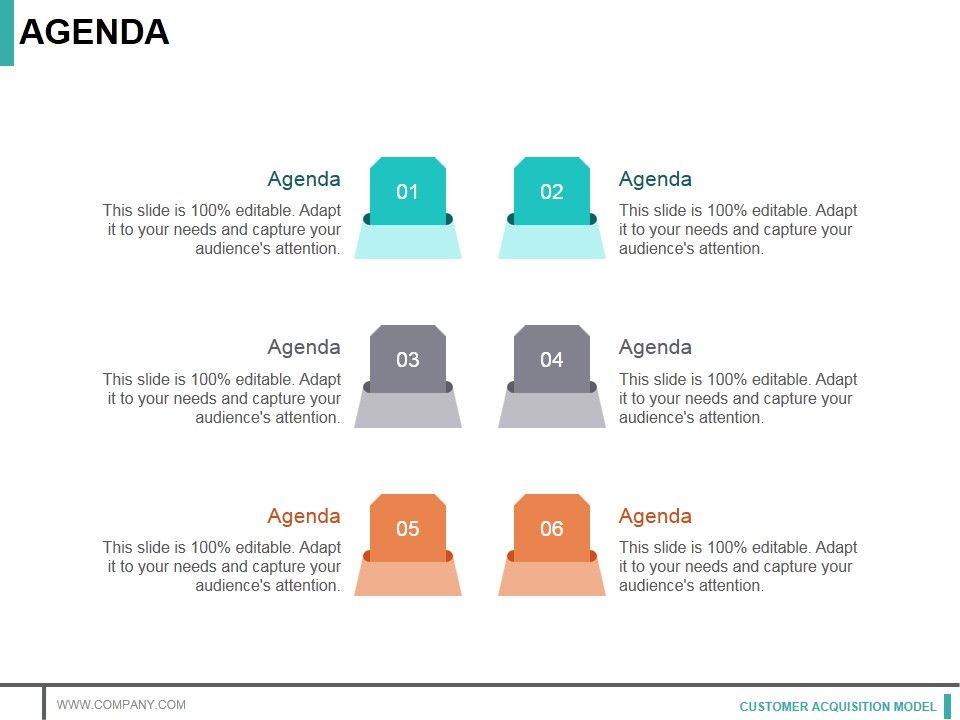 AGENDA

Agenda
This slide is 100% editable. Adapt it to your needs and capture your audience's attention.

01

02

Agenda
This slide is 100% editable. Adapt it to your needs and capture your audience's attention.

Agenda
This slide is 100% editable. Adapt it to your needs and capture your audience's attention.

03

04

Agenda
This slide is 100% editable. Adapt it to your needs and capture your audience's attention.

Agenda
This slide is 100% editable. Adapt it to your needs and capture your audience's attention.

05

06

Agenda
This slide is 100% editable. Adapt it to your needs and capture your audience's attention.

WWW.COMPANY.COM

CUSTOMER ACQUISITION MODEL