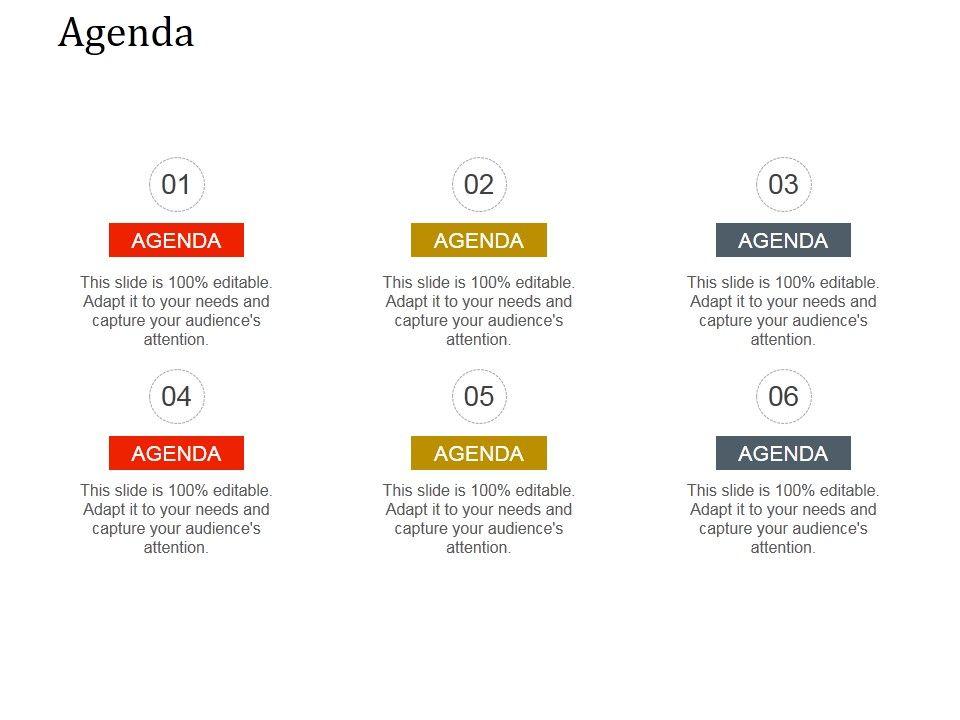 Agenda

01

AGENDA

This slide is 100% editable. Adapt it to your needs and capture your audience's attention.

02

AGENDA

This slide is 100% editable. Adapt it to your needs and capture your audience's attention.

03

AGENDA

This slide is 100% editable. Adapt it to your needs and capture your audience's attention.

04

AGENDA

This slide is 100% editable. Adapt it to your needs and capture your audience's attention.

05

AGENDA

This slide is 100% editable. Adapt it to your needs and capture your audience's attention.

06

AGENDA

This slide is 100% editable. Adapt it to your needs and capture your audience's attention.