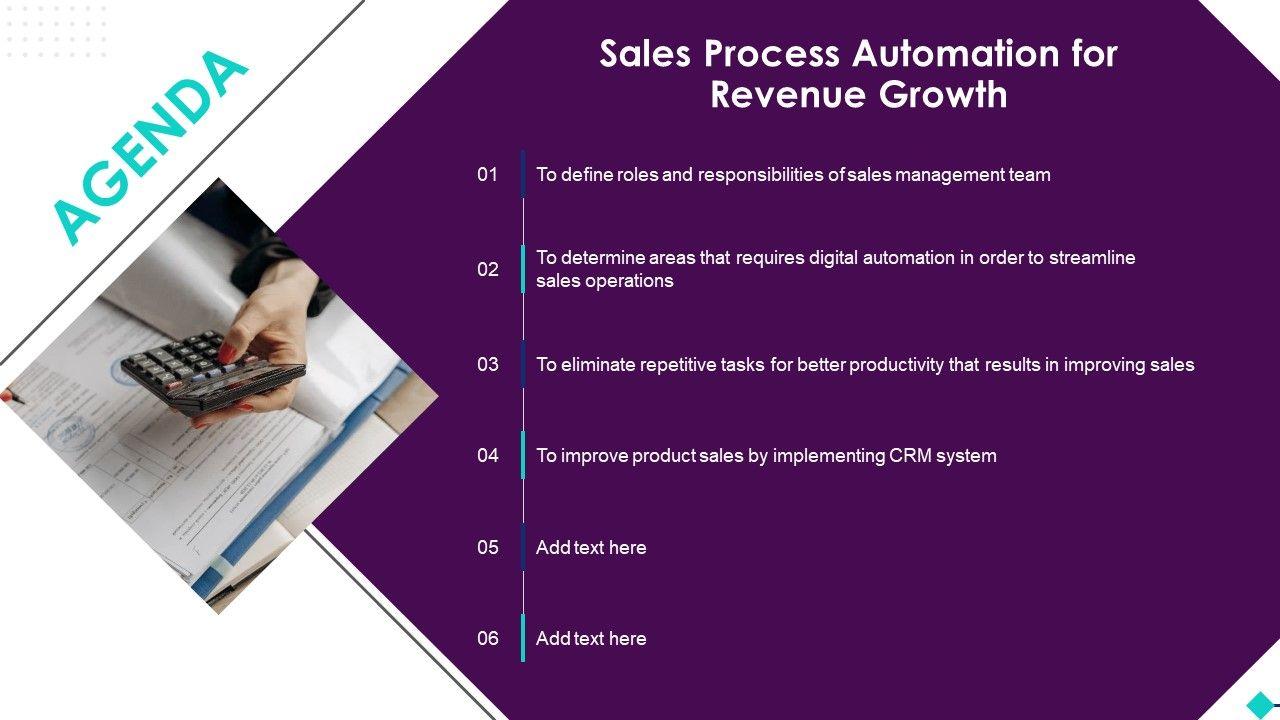 AGENDA

Sales Process Automation for Revenue Growth

01 To define roles and responsibilities of sales management team

02 To determine areas that requires digital automation in order to streamline sales operations

03 To eliminate repetitive tasks for better productivity that results in improving sales

04 To improve product sales by implementing CRM system

05 Add text here

06 Add text here