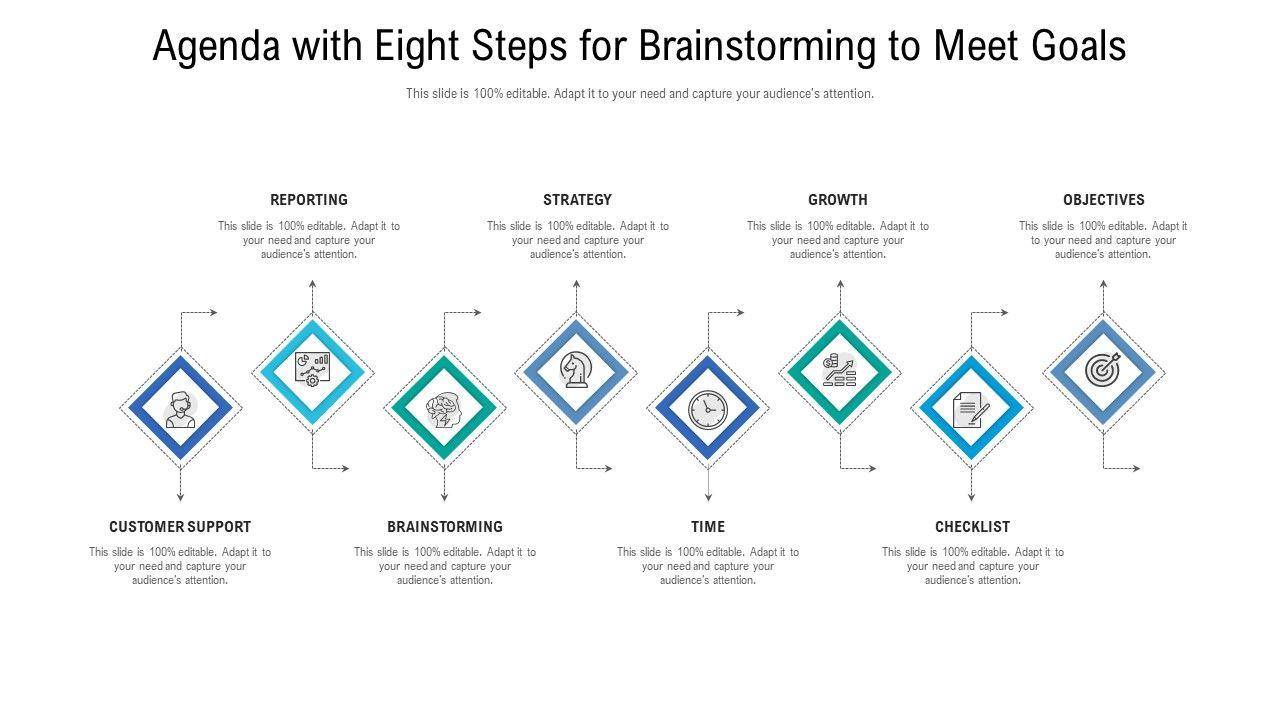 Agenda with Eight Steps for Brainstorming to Meet Goals

This slide is 100% editable. Adapt it to your need and capture your audience's attention.

REPORTING

This slide is 100% editable. Adapt it to your need and capture your audience's attention.

STRATEGY

This slide is 100% editable. Adapt it to your need and capture your audience's attention.

GROWTH

This slide is 100% editable. Adapt it to your need and capture your audience's attention.

OBJECTIVES

This slide is 100% editable. Adapt it to your need and capture your audience's attention.

CUSTOMER SUPPORT

This slide is 100% editable. Adapt it to your need and capture your audience's attention.

BRAINSTORMING

This slide is 100% editable. Adapt it to your need and capture your audience's attention.

TIME

This slide is 100% editable. Adapt it to your need and capture your audience's attention.

CHECKLIST

This slide is 100% editable. Adapt it to your need and capture your audience's attention.