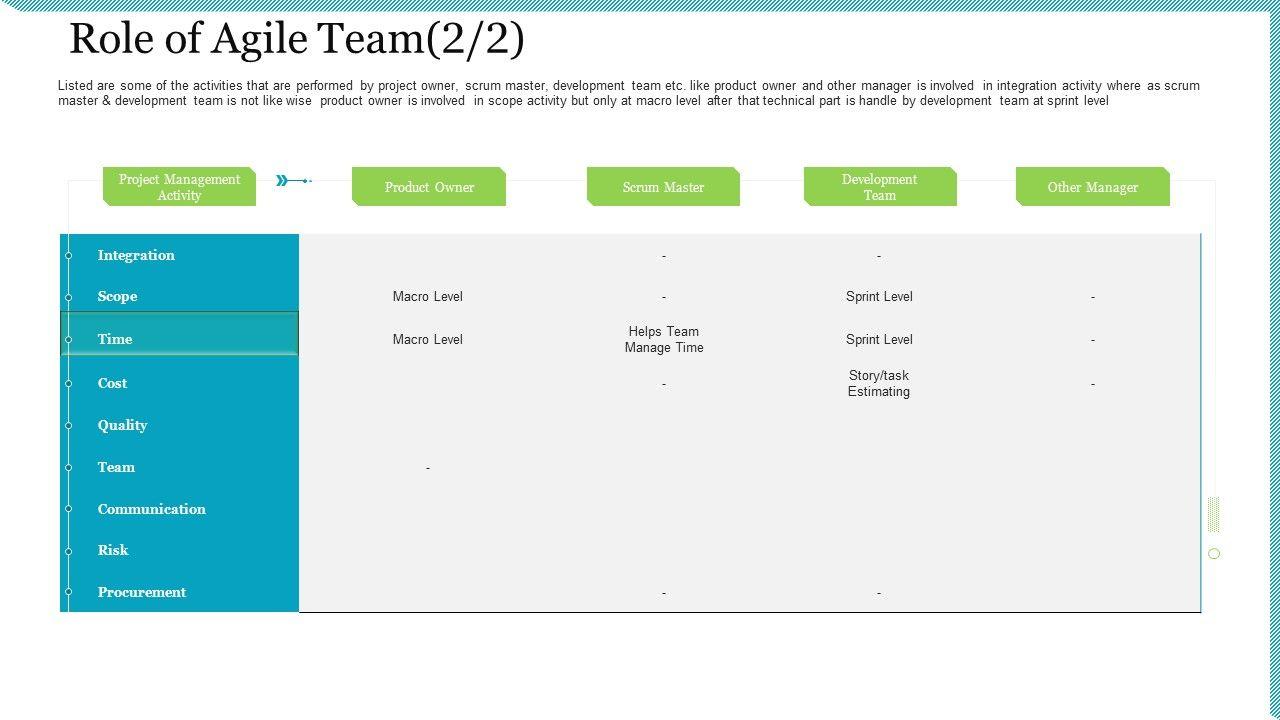 Role of Agile Team(2/2)

Listed are some of the activities that are performed by project owner, scrum master, development team etc. like product owner and other manager is involved in integration activity where as scrum master & development team is not like wise product owner is involved in scope activity but only at macro level after that technical part is handle by development team at sprint level

| Project Management Activity | Product Owner | Scrum Master | Development Team | Other Manager |
|---|---|---|---|---|
| Integration | | - | - | |
| Scope | Macro Level | - | Sprint Level | - |
| Time | Macro Level | Helps Team Manage Time | Sprint Level | - |
| Cost | | - | Story/task Estimating | - |
| Quality | | | | |
| Team | - | | | |
| Communication | | | | |
| Risk | | | | |
| Procurement | | - | - | |