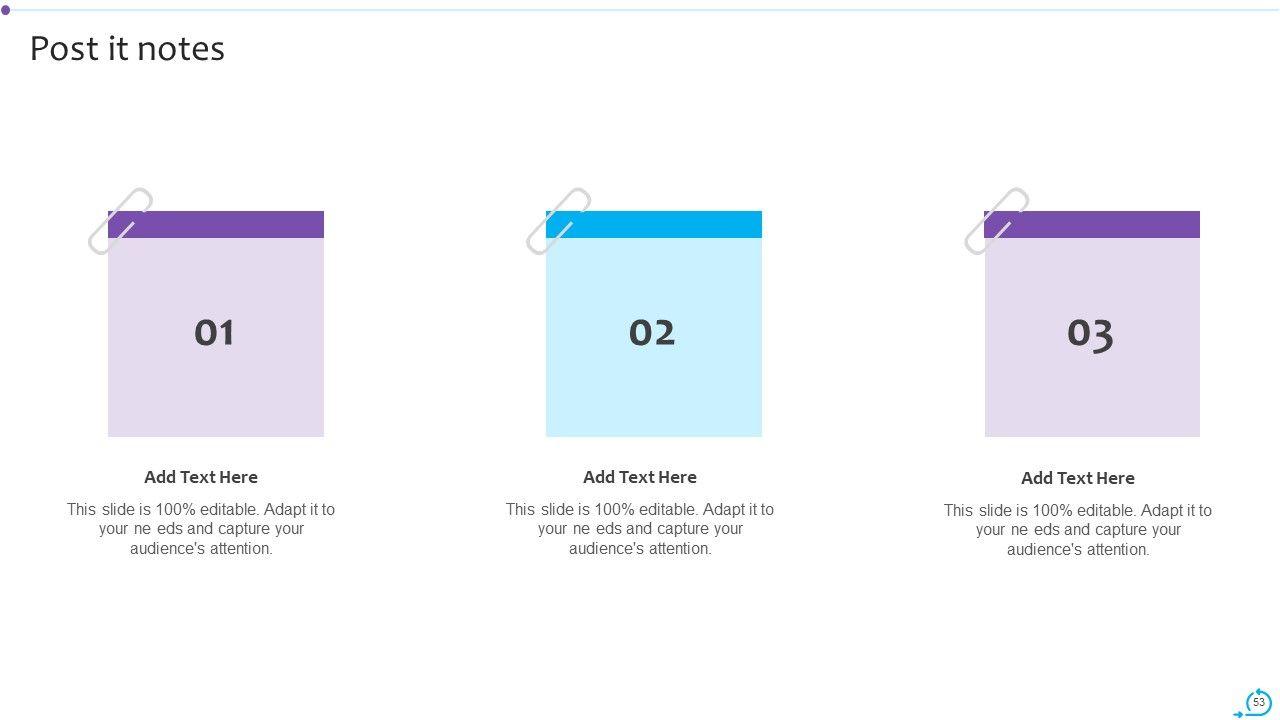 Post it notes

01

Add Text Here

This slide is 100% editable. Adapt it to your ne eds and capture your audience's attention.

02

Add Text Here

This slide is 100% editable. Adapt it to your ne eds and capture your audience's attention.

03

Add Text Here

This slide is 100% editable. Adapt it to your ne eds and capture your audience's attention.

53