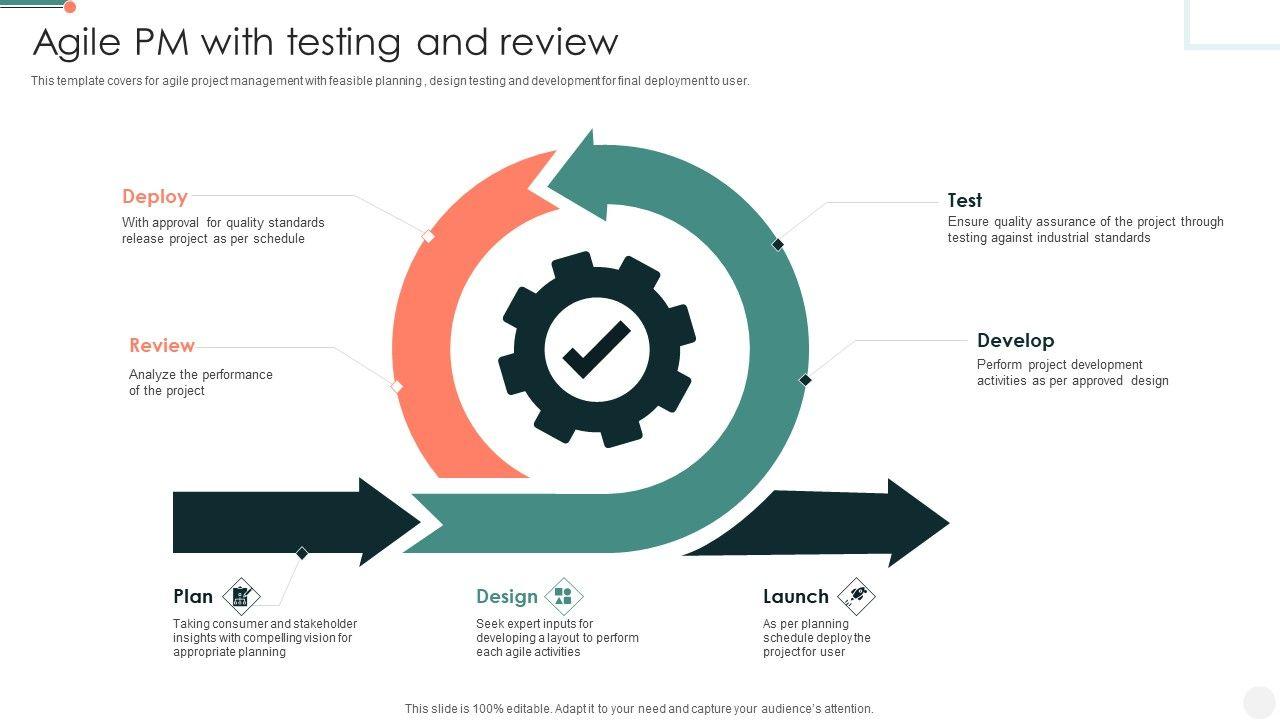 Agile PM with testing and review

This template covers for agile project management with feasible planning , design testing and development for final deployment to user.

Deploy

With approval for quality standards release project as per schedule

Review

Analyze the performance of the project

Test

Ensure quality assurance of the project through testing against industrial standards

Develop

Perform project development activities as per approved design

Plan

Taking consumer and stakeholder insights with compelling vision for appropriate planning

Design

Seek expert inputs for developing a layout to perform each agile activities

Launch

As per planning schedule deploy the project for user

This slide is 100% editable. Adapt it to your need and capture your audience's attention.