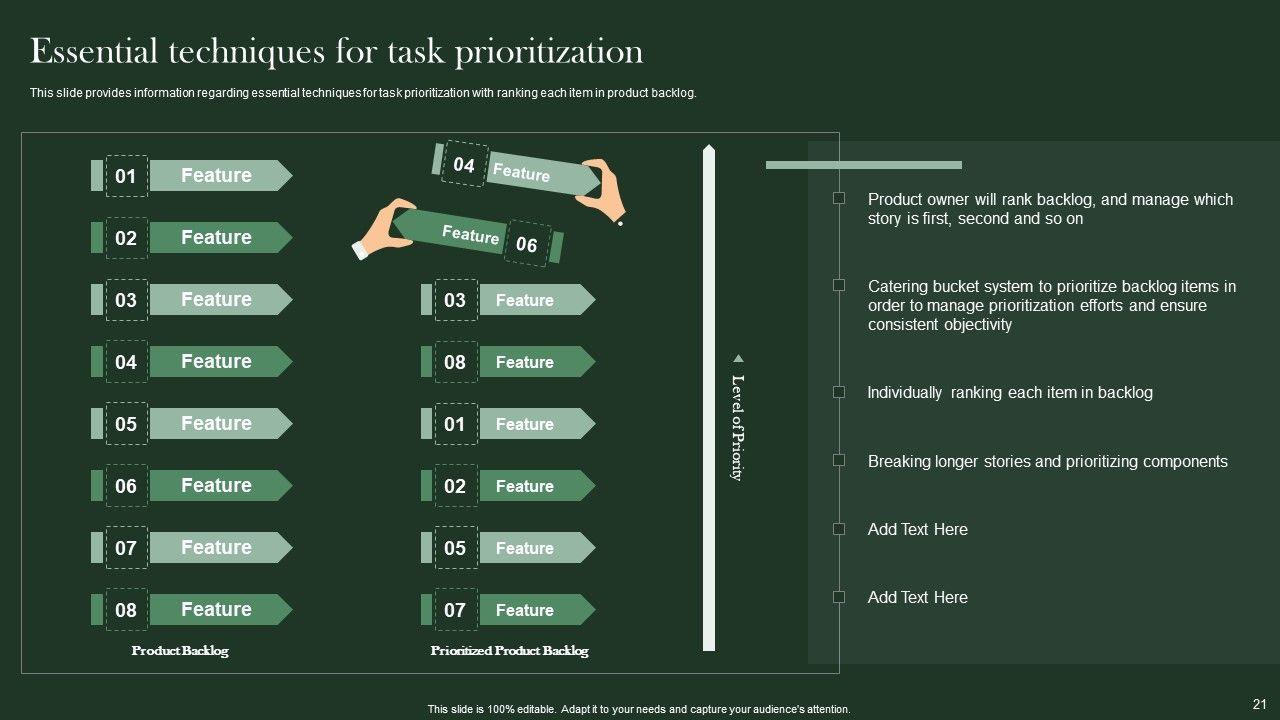 Essential techniques for task prioritization

This slide provides information regarding essential techniques for task prioritization with ranking each item in product backlog.

01 Feature
02 Feature
03 Feature
04 Feature
05 Feature
06 Feature
07 Feature
08 Feature

Product Backlog

04 Feature
Feature 06

03 Feature
08 Feature
01 Feature
02 Feature
05 Feature
07 Feature

Prioritized Product Backlog

Level of Priority

Product owner will rank backlog, and manage which story is first, second and so on

Catering bucket system to prioritize backlog items in order to manage prioritization efforts and ensure consistent objectivity

Individually ranking each item in backlog

Breaking longer stories and prioritizing components

Add Text Here

Add Text Here

This slide is 100% editable. Adapt it to your needs and capture your audience's attention.

21