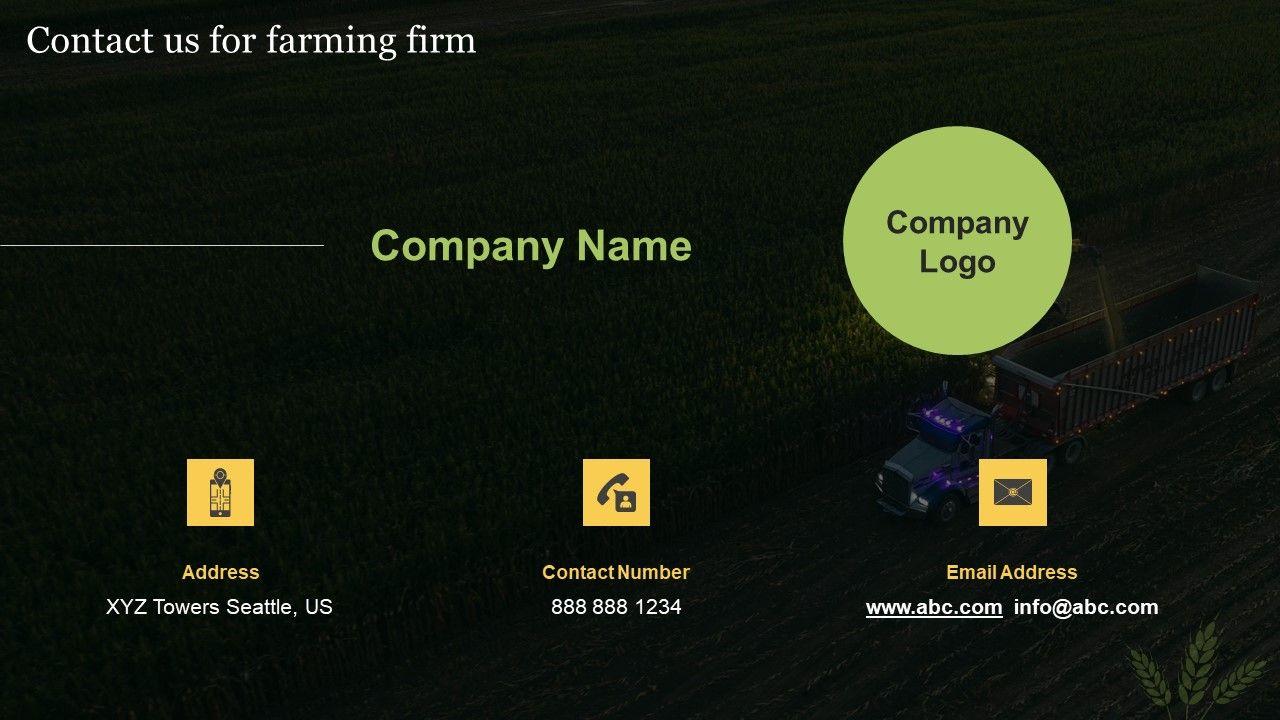 Contact us for farming firm

Company Name

Company Logo

Address
XYZ Towers Seattle, US

Contact Number
888 888 1234

Email Address
www.abc.com info@abc.com