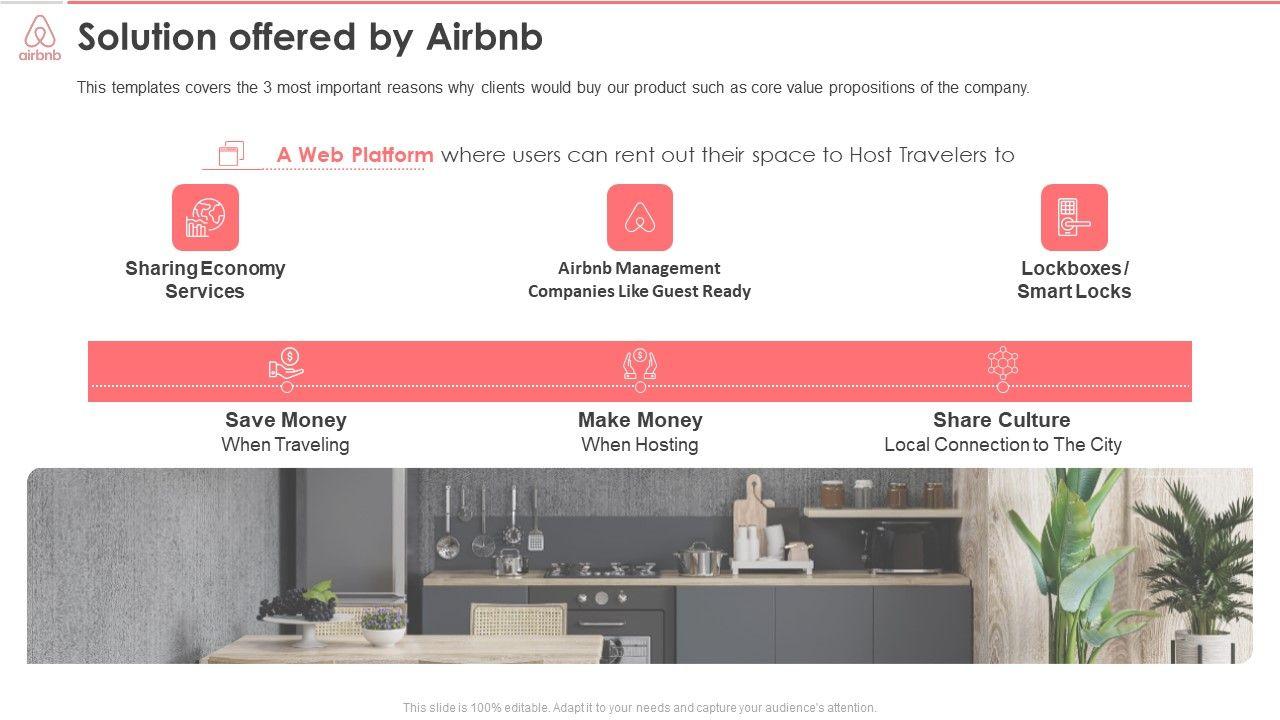 airbnb

Solution offered by Airbnb

This templates covers the 3 most important reasons why clients would buy our product such as core value propositions of the company.

A Web Platform where users can rent out their space to Host Travelers to

Sharing Economy Services

Airbnb Management Companies Like Guest Ready

Lockboxes / Smart Locks

Save Money
When Traveling

Make Money
When Hosting

Share Culture
Local Connection to The City

This slide is 100% editable. Adapt it to your needs and capture your audience's attention.