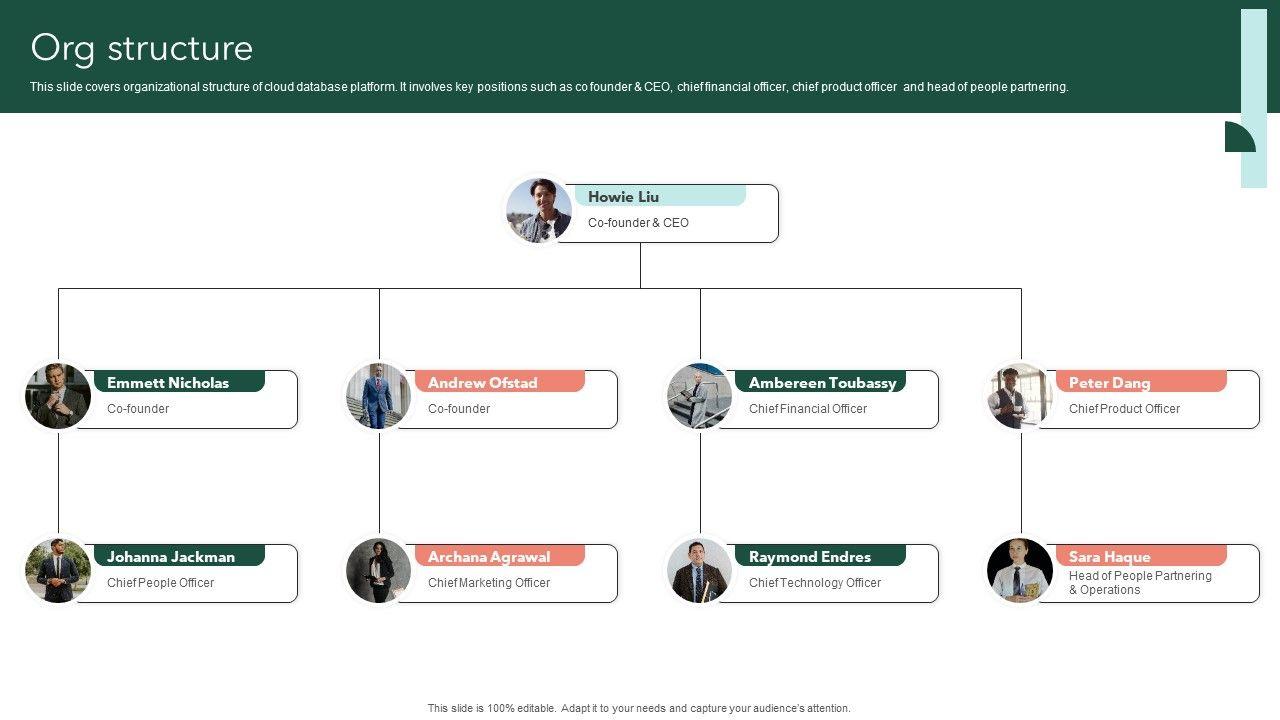 Org structure

This slide covers organizational structure of cloud database platform. It involves key positions such as co founder & CEO, chief financial officer, chief product officer and head of people partnering.

Howie Liu
Co-founder & CEO

Emmett Nicholas
Co-founder

Andrew Ofstad
Co-founder

Ambereen Toubassy
Chief Financial Officer

Peter Dang
Chief Product Officer

Johanna Jackman
Chief People Officer

Archana Agrawal
Chief Marketing Officer

Raymond Endres
Chief Technology Officer

Sara Haque
Head of People Partnering & Operations

This slide is 100% editable. Adapt it to your needs and capture your audience's attention.