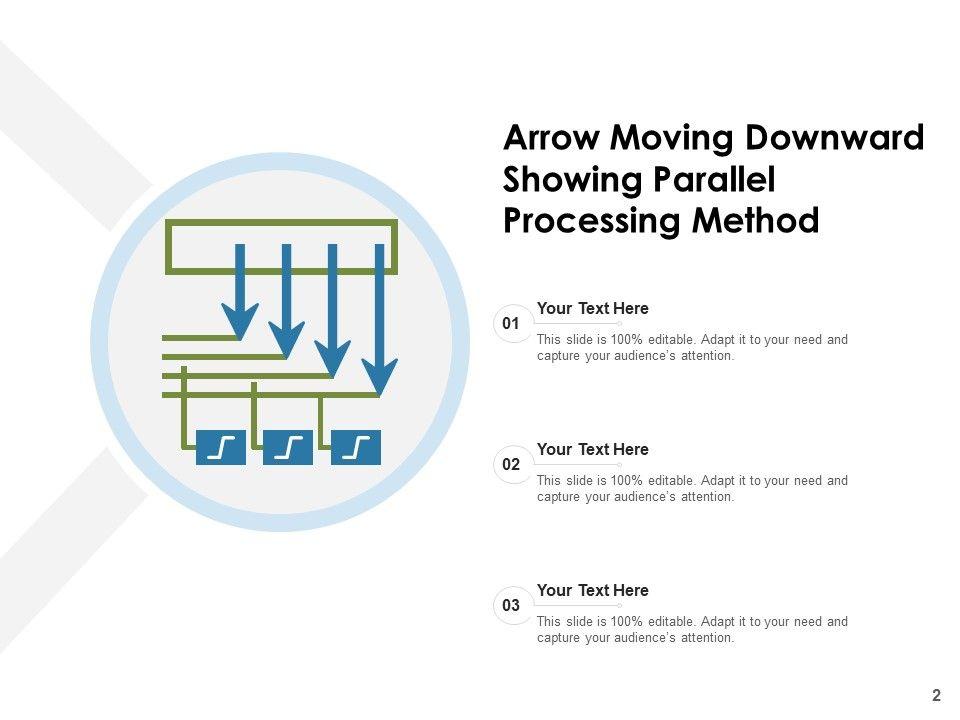 Arrow Moving Downward Showing Parallel Processing Method

01
Your Text Here
This slide is 100% editable. Adapt it to your need and capture your audience's attention.

02
Your Text Here
This slide is 100% editable. Adapt it to your need and capture your audience's attention.

03
Your Text Here
This slide is 100% editable. Adapt it to your need and capture your audience's attention.

2