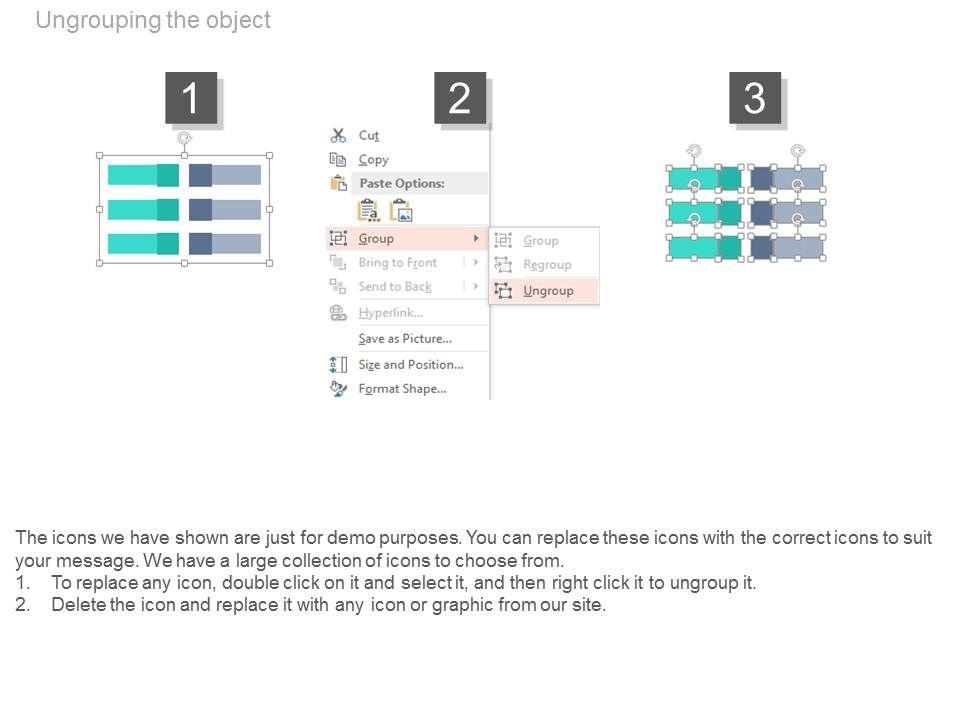 Ungrouping the object

1

2

Cut
Copy
Paste Options:
Group
Bring to Front
Send to Back
Hyperlink...
Save as Picture...
Size and Position...
Format Shape...

Group
Regroup
Ungroup

3

The icons we have shown are just for demo purposes. You can replace these icons with the correct icons to suit your message. We have a large collection of icons to choose from.
1. To replace any icon, double click on it and select it, and then right click it to ungroup it.
2. Delete the icon and replace it with any icon or graphic from our site.