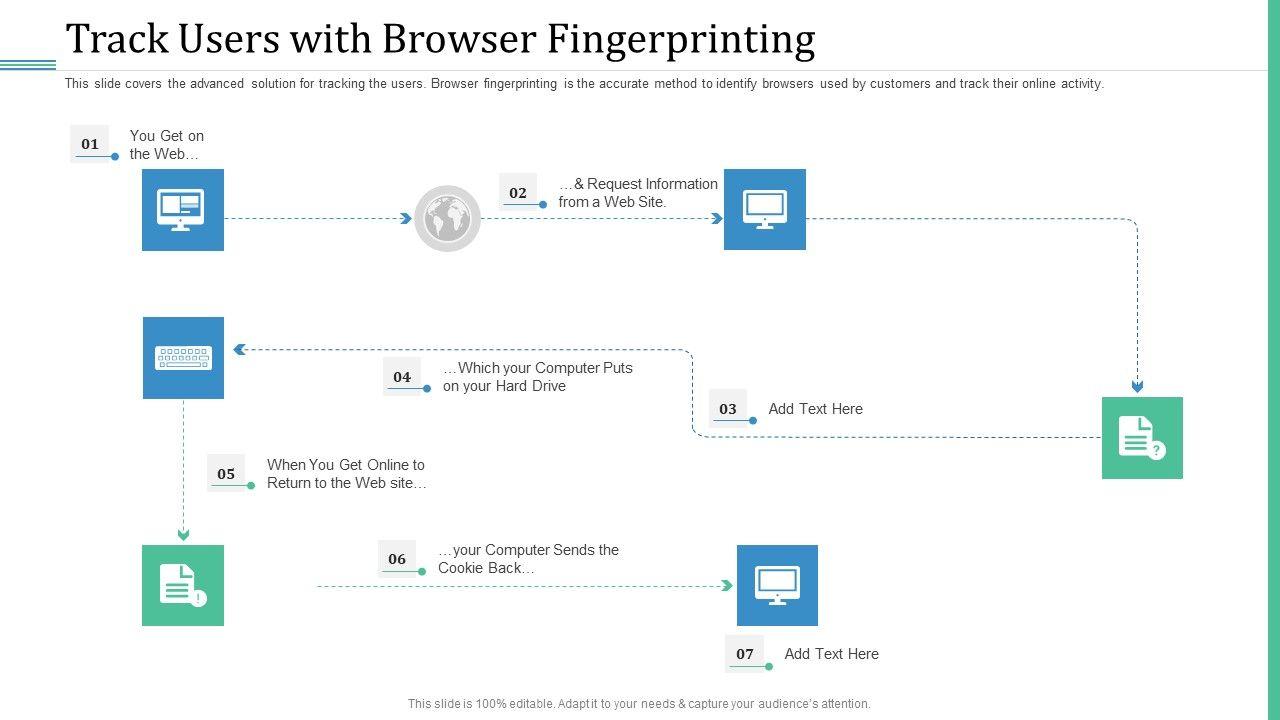 Track Users with Browser Fingerprinting

This slide covers the advanced solution for tracking the users. Browser fingerprinting is the accurate method to identify browsers used by customers and track their online activity.

01
You Get on the Web…

02
…& Request Information from a Web Site.

03
Add Text Here

04
…Which your Computer Puts on your Hard Drive

05
When You Get Online to Return to the Web site…

06
…your Computer Sends the Cookie Back…

07
Add Text Here

This slide is 100% editable. Adapt it to your needs & capture your audience's attention.