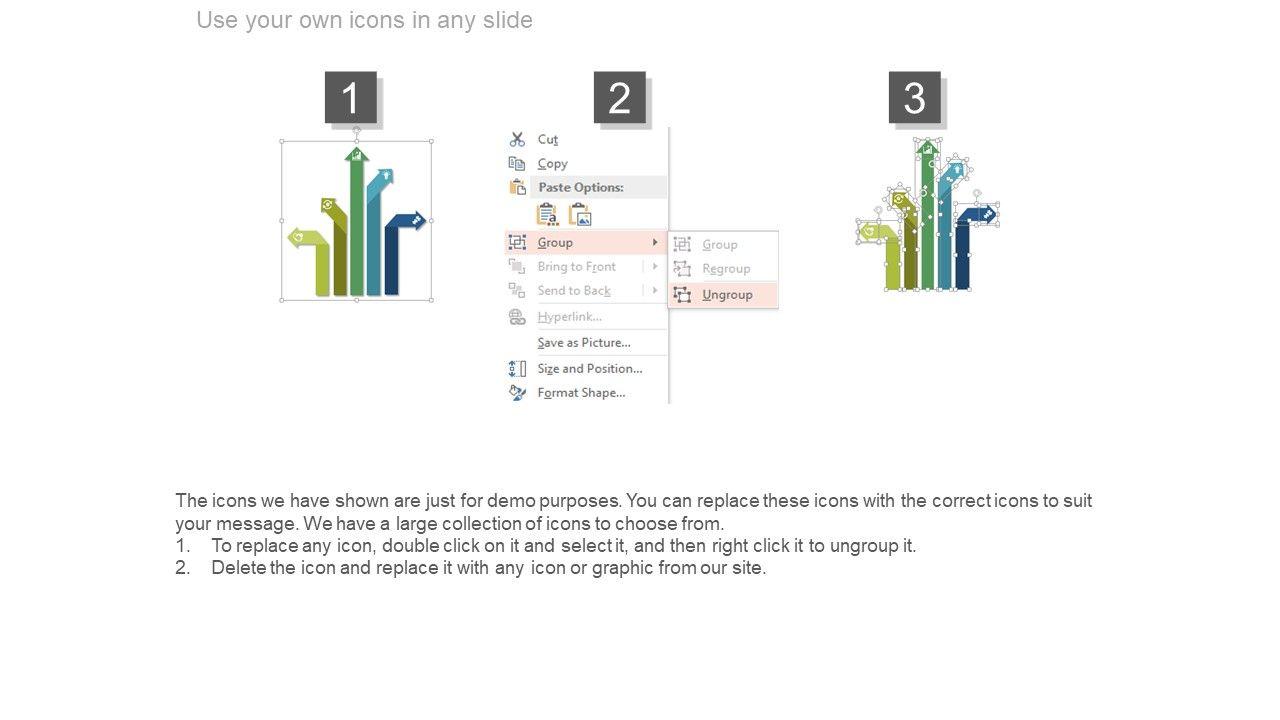 Use your own icons in any slide

1

2

Cut
Copy
Paste Options:
Group
Bring to Front
Send to Back
Hyperlink...
Save as Picture...
Size and Position...
Format Shape...

Group
Regroup
Ungroup

3

The icons we have shown are just for demo purposes. You can replace these icons with the correct icons to suit your message. We have a large collection of icons to choose from.
1. To replace any icon, double click on it and select it, and then right click it to ungroup it.
2. Delete the icon and replace it with any icon or graphic from our site.