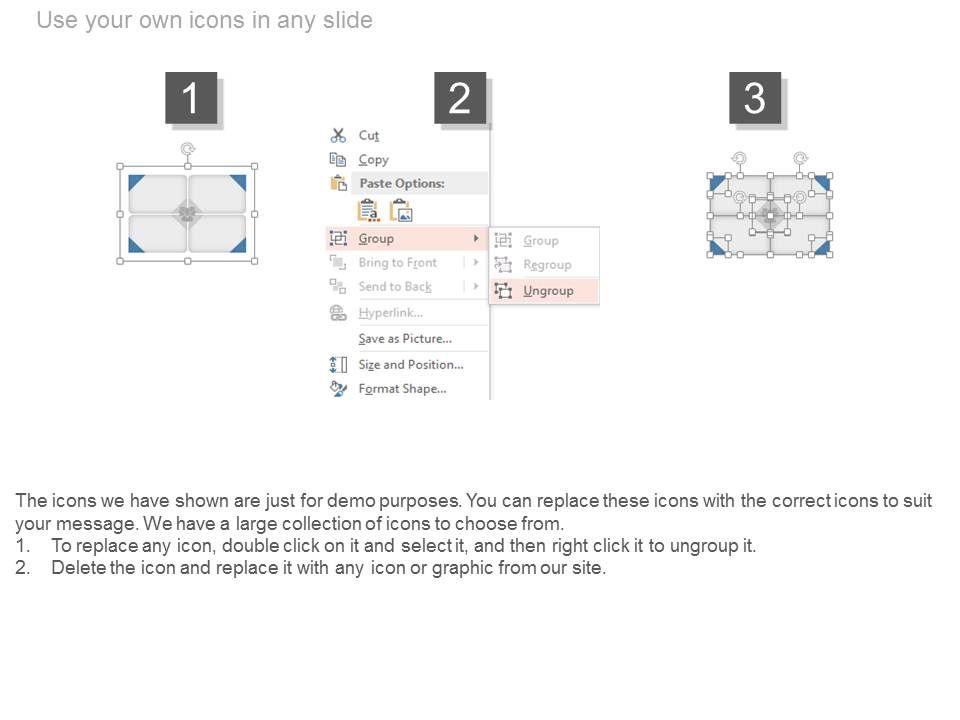 Use your own icons in any slide

1

2

Cut
Copy
Paste Options:
Group
Bring to Front
Send to Back
Hyperlink...
Save as Picture...
Size and Position...
Format Shape...

Group
Regroup
Ungroup

3

The icons we have shown are just for demo purposes. You can replace these icons with the correct icons to suit your message. We have a large collection of icons to choose from.
1. To replace any icon, double click on it and select it, and then right click it to ungroup it.
2. Delete the icon and replace it with any icon or graphic from our site.