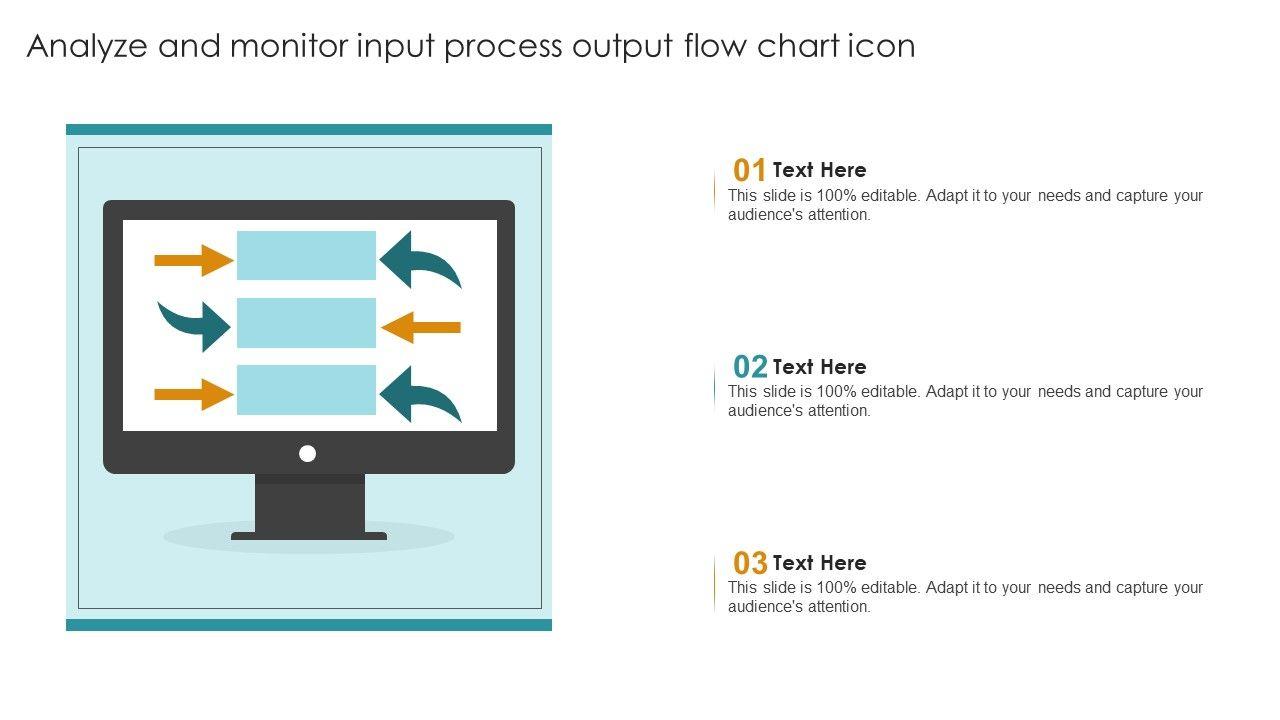 Analyze and monitor input process output flow chart icon

01 Text Here
This slide is 100% editable. Adapt it to your needs and capture your audience's attention.

02 Text Here
This slide is 100% editable. Adapt it to your needs and capture your audience's attention.

03 Text Here
This slide is 100% editable. Adapt it to your needs and capture your audience's attention.