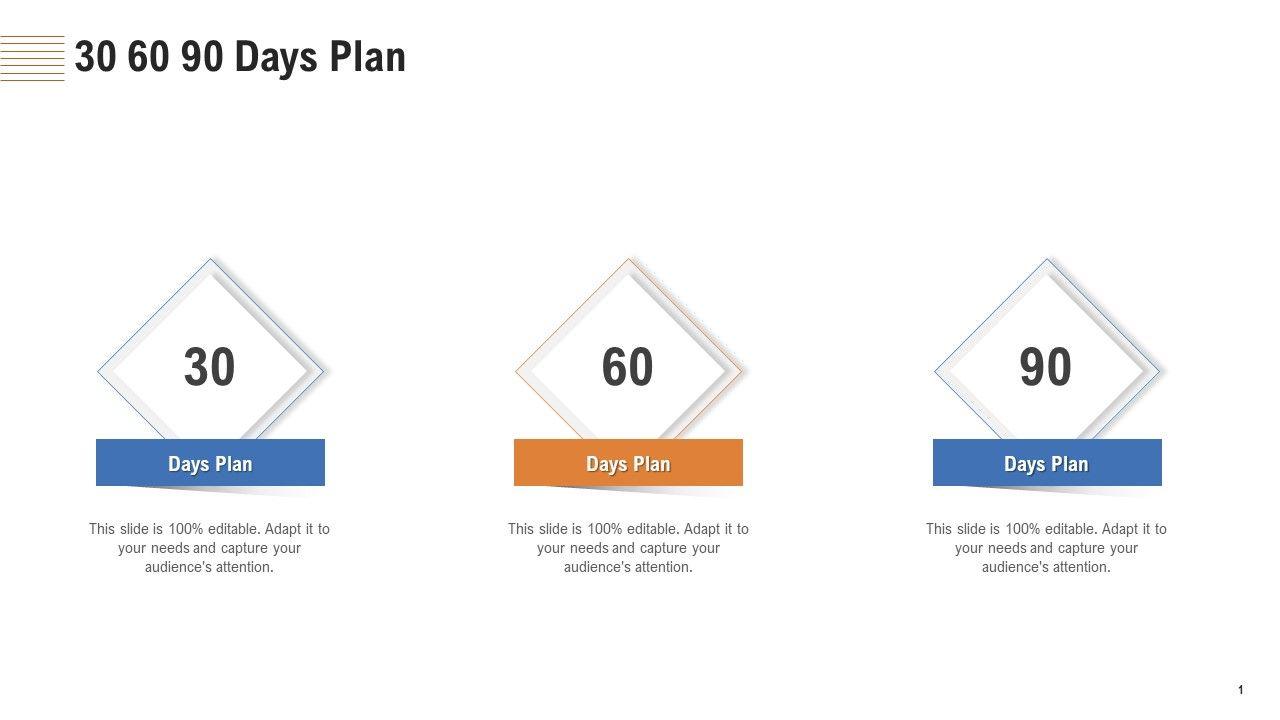 30 60 90 Days Plan

30

Days Plan

This slide is 100% editable. Adapt it to your needs and capture your audience's attention.

60

Days Plan

This slide is 100% editable. Adapt it to your needs and capture your audience's attention.

90

Days Plan

This slide is 100% editable. Adapt it to your needs and capture your audience's attention.

1