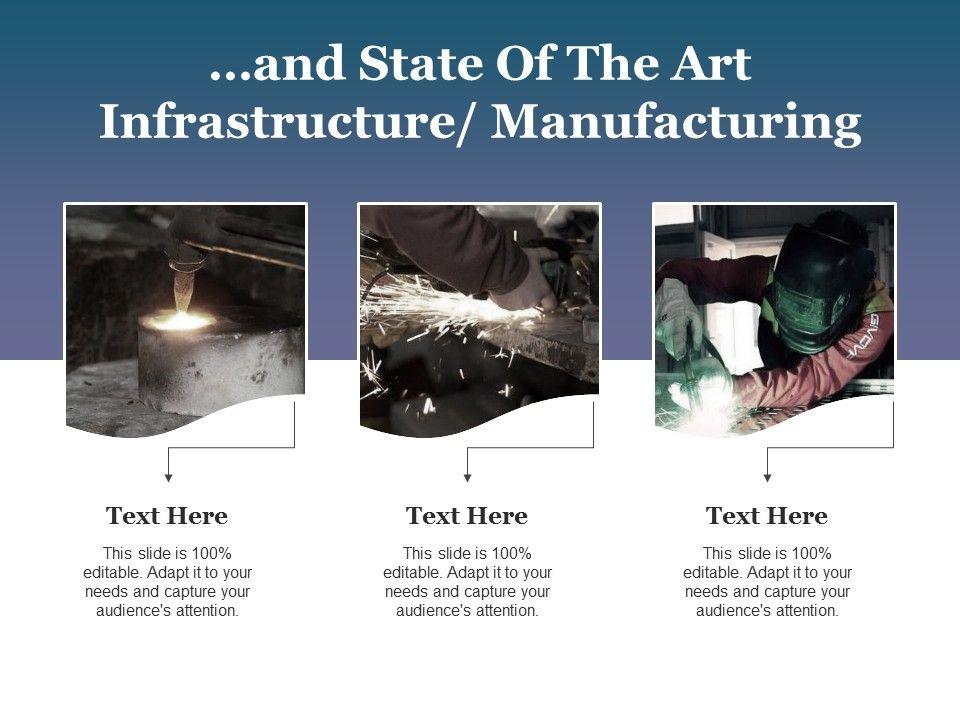 ...and State Of The Art Infrastructure/ Manufacturing

Text Here

This slide is 100% editable. Adapt it to your needs and capture your audience's attention.

Text Here

This slide is 100% editable. Adapt it to your needs and capture your audience's attention.

Text Here

This slide is 100% editable. Adapt it to your needs and capture your audience's attention.