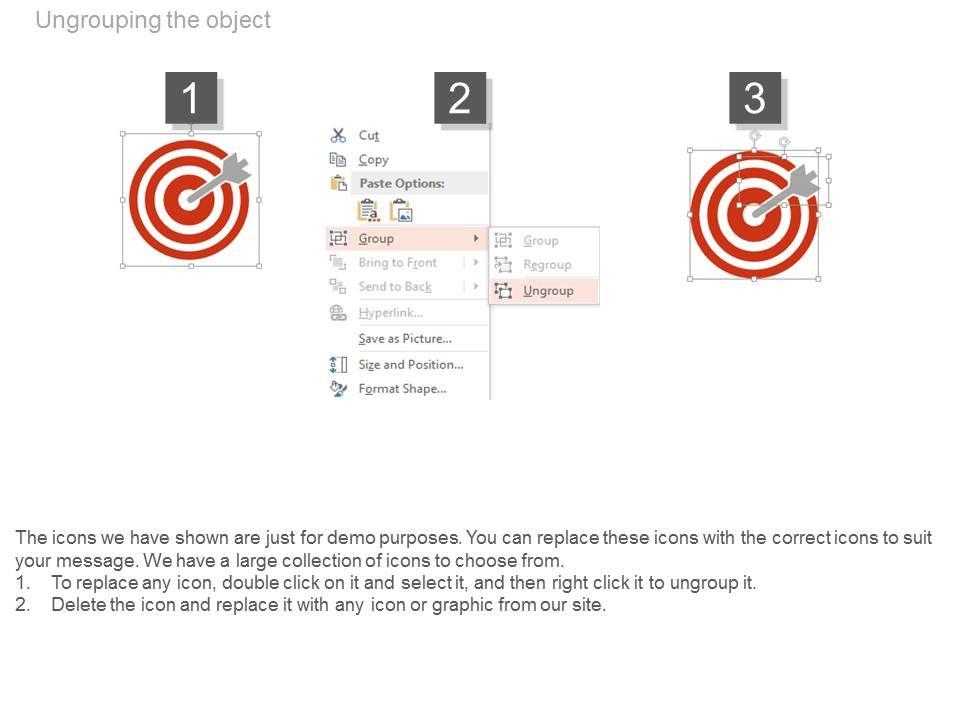 Ungrouping the object

1

2

Cut
Copy
Paste Options:
Group
Bring to Front
Send to Back
Hyperlink...
Save as Picture...
Size and Position...
Format Shape...

Group
Regroup
Ungroup

3

The icons we have shown are just for demo purposes. You can replace these icons with the correct icons to suit your message. We have a large collection of icons to choose from.
1. To replace any icon, double click on it and select it, and then right click it to ungroup it.
2. Delete the icon and replace it with any icon or graphic from our site.