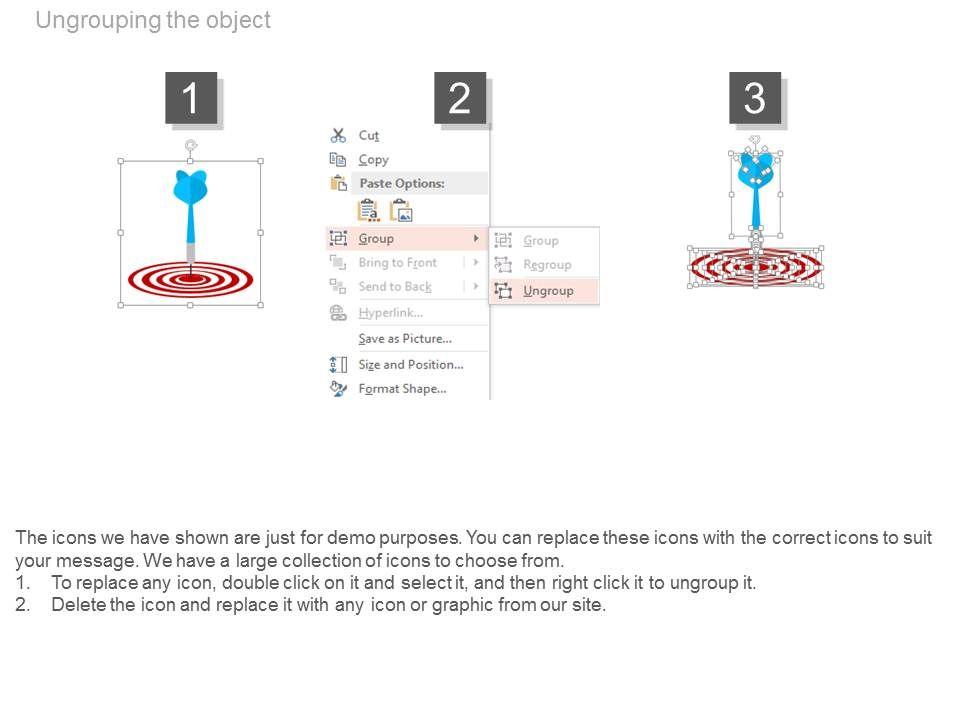 Ungrouping the object

1

2

Cut
Copy
Paste Options:
Group
Bring to Front
Send to Back
Hyperlink...
Save as Picture...
Size and Position...
Format Shape...

Group
Regroup
Ungroup

3

The icons we have shown are just for demo purposes. You can replace these icons with the correct icons to suit your message. We have a large collection of icons to choose from.
1. To replace any icon, double click on it and select it, and then right click it to ungroup it.
2. Delete the icon and replace it with any icon or graphic from our site.