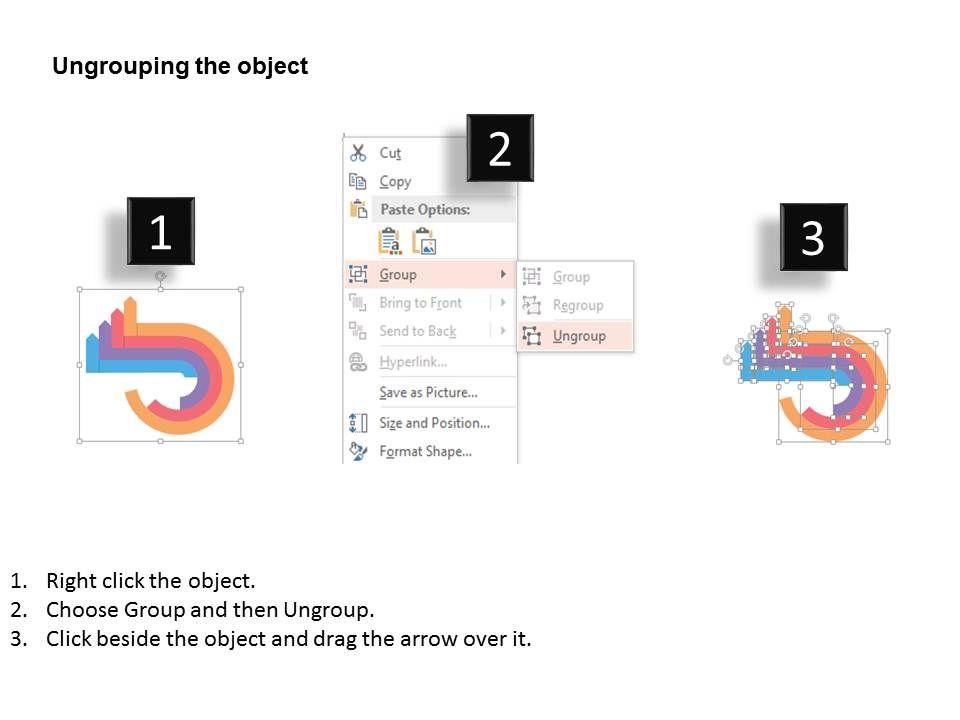 Ungrouping the object

1

2

Cut
Copy
Paste Options:
Group
Bring to Front
Send to Back
Hyperlink...
Save as Picture...
Size and Position...
Format Shape...

Group
Regroup
Ungroup

3

1. Right click the object.
2. Choose Group and then Ungroup.
3. Click beside the object and drag the arrow over it.