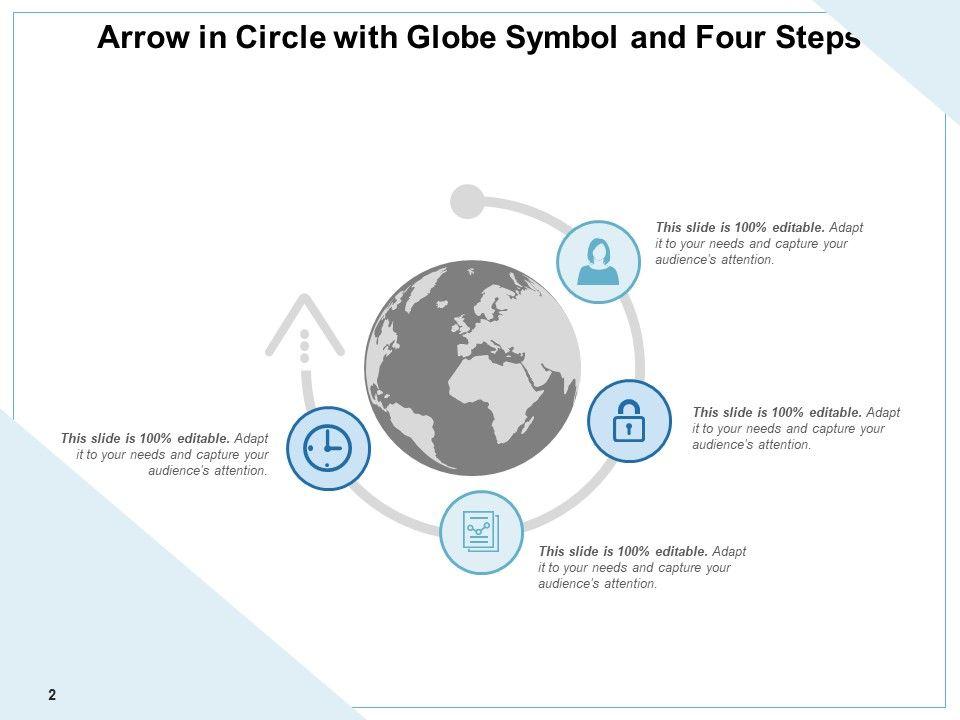 Arrow in Circle with Globe Symbol and Four Steps

This slide is 100% editable. Adapt it to your needs and capture your audience's attention.

This slide is 100% editable. Adapt it to your needs and capture your audience's attention.

This slide is 100% editable. Adapt it to your needs and capture your audience's attention.

This slide is 100% editable. Adapt it to your needs and capture your audience's attention.

2