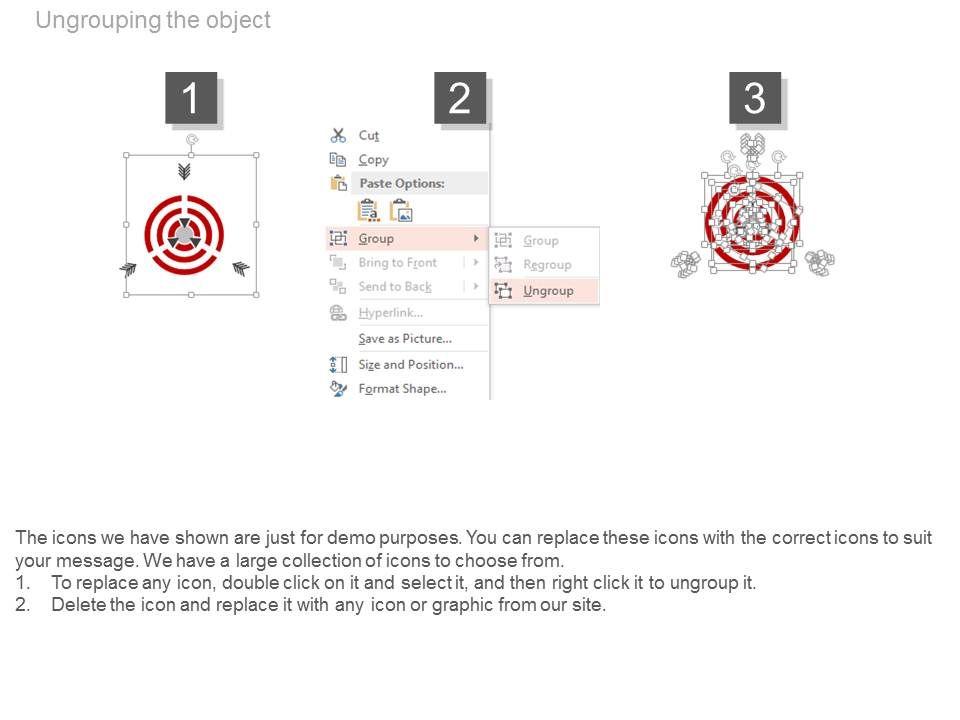 Ungrouping the object

1

2

Cut
Copy
Paste Options:
Group
Bring to Front
Send to Back
Hyperlink...
Save as Picture...
Size and Position...
Format Shape...

Group
Regroup
Ungroup

3

The icons we have shown are just for demo purposes. You can replace these icons with the correct icons to suit your message. We have a large collection of icons to choose from.
1. To replace any icon, double click on it and select it, and then right click it to ungroup it.
2. Delete the icon and replace it with any icon or graphic from our site.