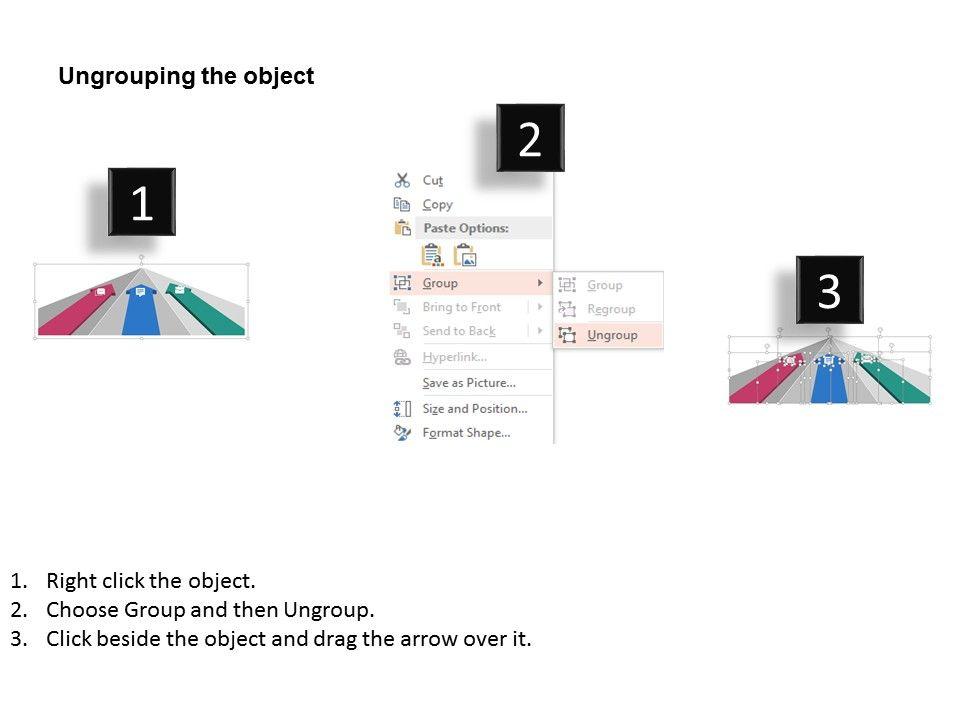 Ungrouping the object

1

2

Cut
Copy
Paste Options:
Group
Bring to Front
Send to Back
Hyperlink...
Save as Picture...
Size and Position...
Format Shape...

Group
Regroup
Ungroup

3

1. Right click the object.
2. Choose Group and then Ungroup.
3. Click beside the object and drag the arrow over it.