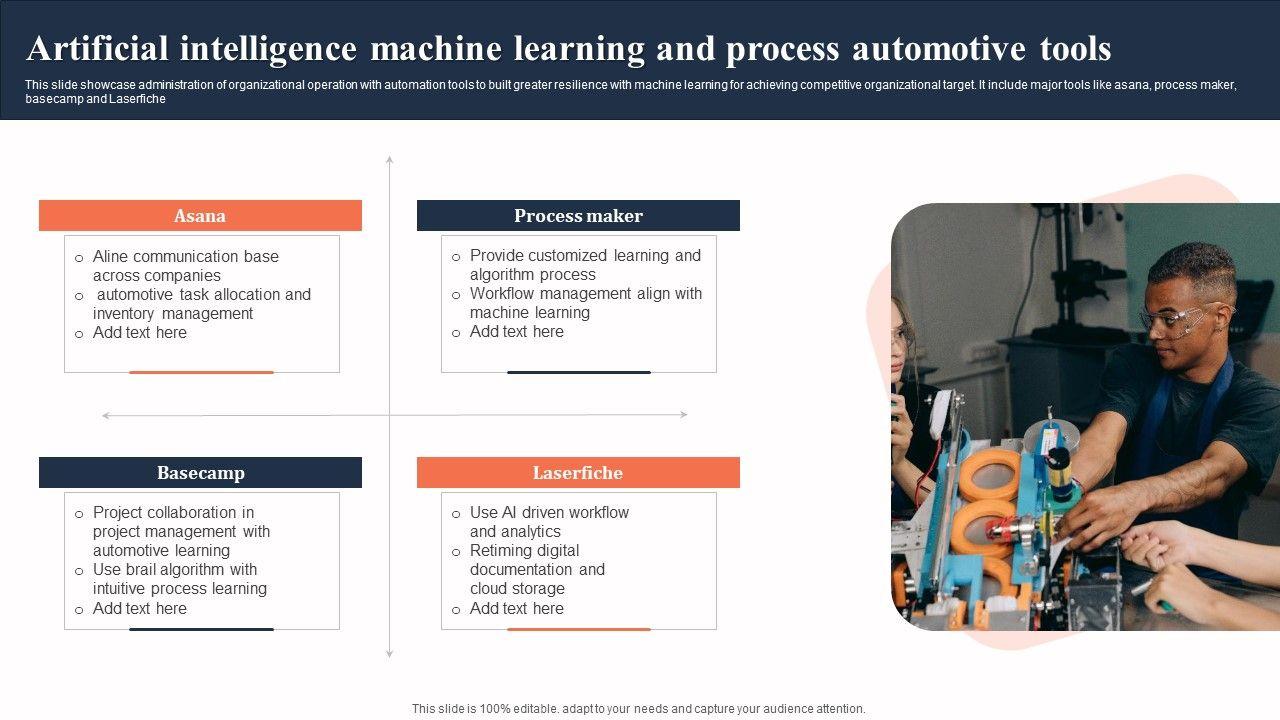 Artificial intelligence machine learning and process automotive tools

This slide showcase administration of organizational operation with automation tools to built greater resilience with machine learning for achieving competitive organizational target. It include major tools like asana, process maker, basecamp and Laserfiche

Asana

o Aline communication base across companies
o automotive task allocation and inventory management
o Add text here

Process maker

o Provide customized learning and algorithm process
o Workflow management align with machine learning
o Add text here

Basecamp

o Project collaboration in project management with automotive learning
o Use brail algorithm with intuitive process learning
o Add text here

Laserfiche

o Use AI driven workflow and analytics
o Retiming digital documentation and cloud storage
o Add text here

This slide is 100% editable. adapt to your needs and capture your audience attention.