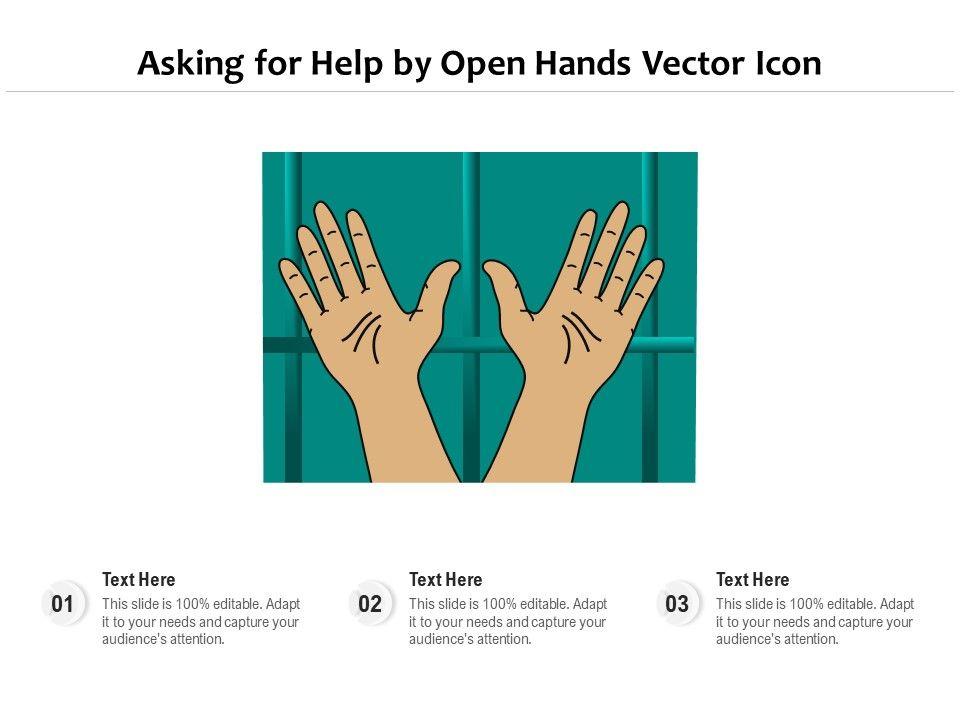 Asking for Help by Open Hands Vector Icon

01
Text Here
This slide is 100% editable. Adapt it to your needs and capture your audience's attention.

02
Text Here
This slide is 100% editable. Adapt it to your needs and capture your audience's attention.

03
Text Here
This slide is 100% editable. Adapt it to your needs and capture your audience's attention.