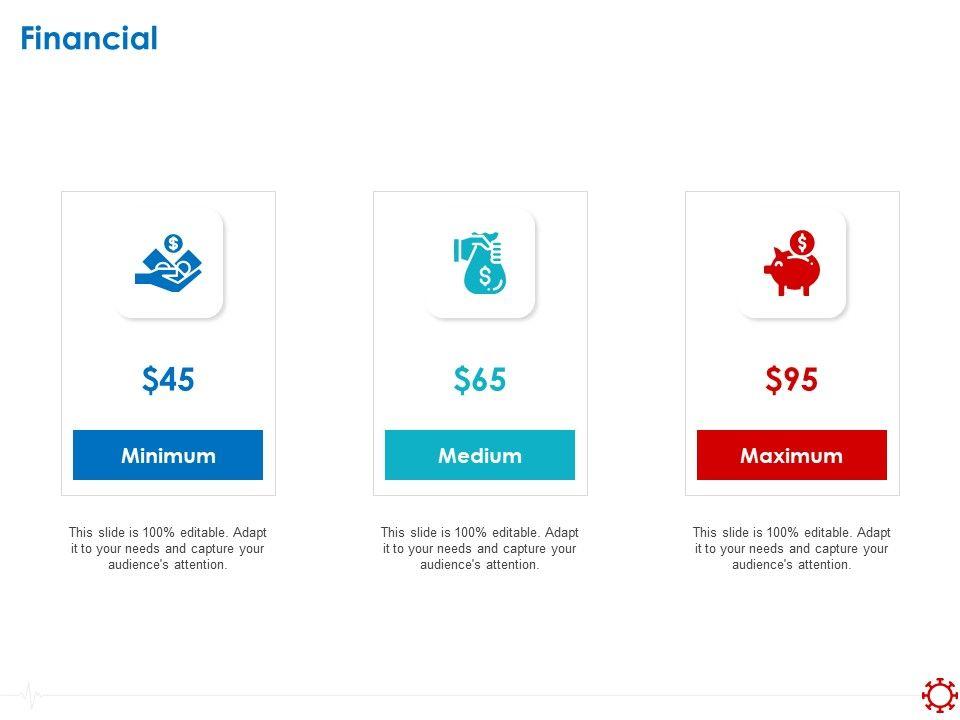 Financial

$45

Minimum

This slide is 100% editable. Adapt it to your needs and capture your audience's attention.

$65

Medium

This slide is 100% editable. Adapt it to your needs and capture your audience's attention.

$95

Maximum

This slide is 100% editable. Adapt it to your needs and capture your audience's attention.